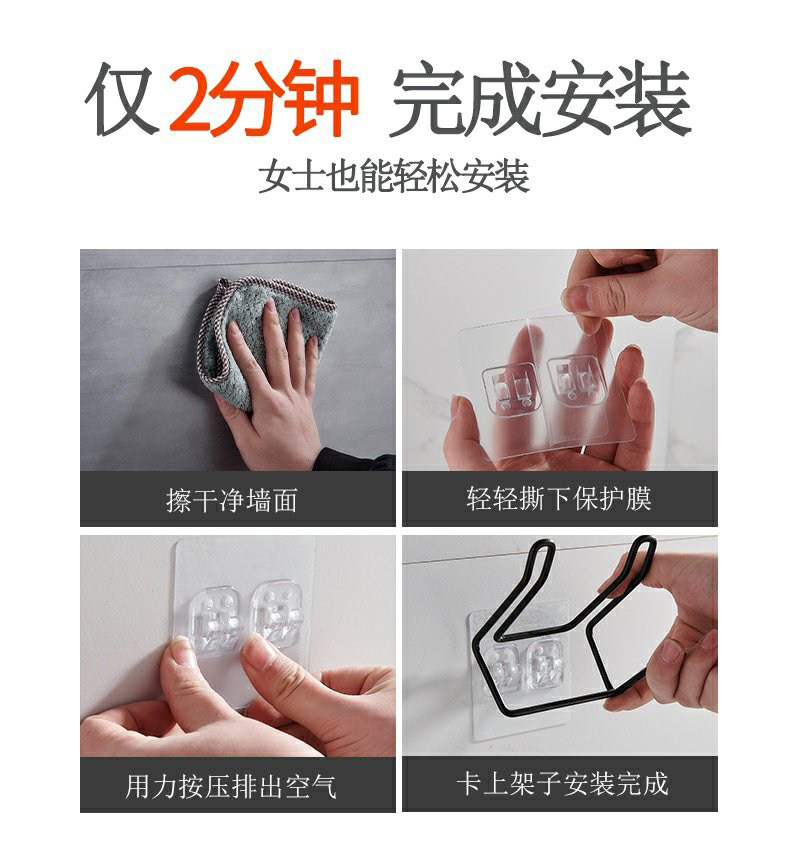 仅 2分钟 完成安装

女士也能轻松安装

擦干净墙面

轻轻撕下保护膜

用力按压排出空气

卡上架子安装完成