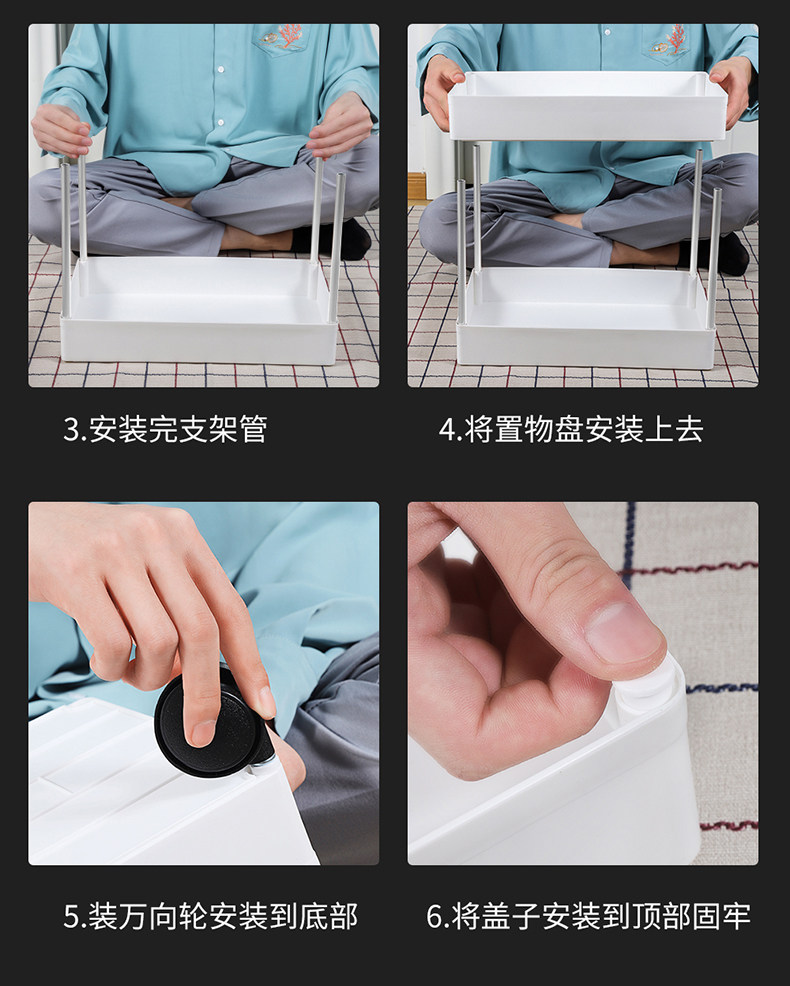 3.安装完支架管

4.将置物盘安装上去

5.装万向轮安装到底部

6.将盖子安装到顶部固牢