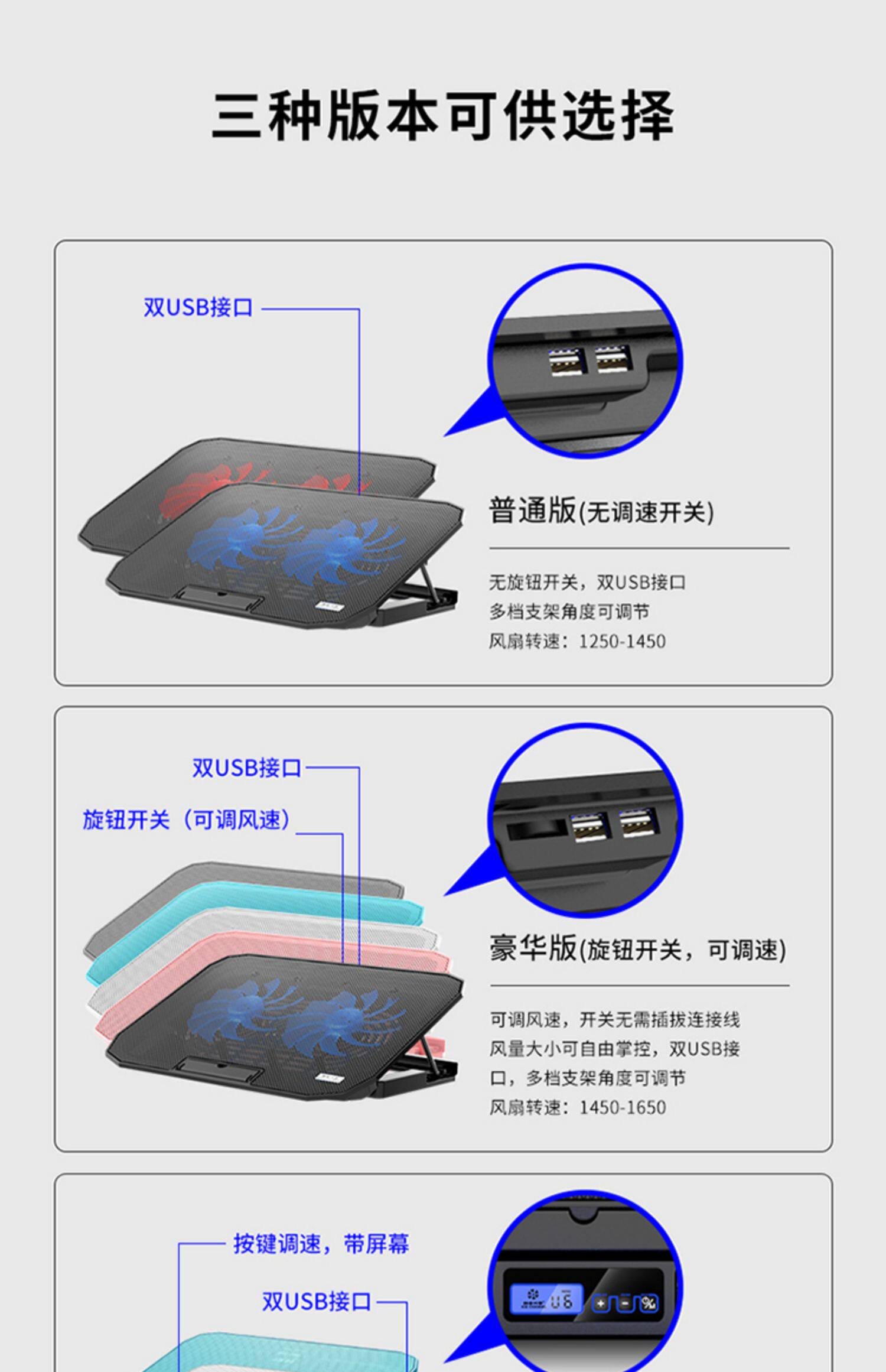 三种版本可供选择

双USB接口

普通版(无调速开关)

无旋钮开关，双USB接口
多档支架角度可调节
风扇转速：1250-1450

双USB接口
旋钮开关（可调风速）

豪华版(旋钮开关，可调速)

可调风速，开关无需插拔连接线
风量大小可自由掌控，双USB接口，多档支架角度可调节
风扇转速：1450-1650

按键调速，带屏幕
双USB接口