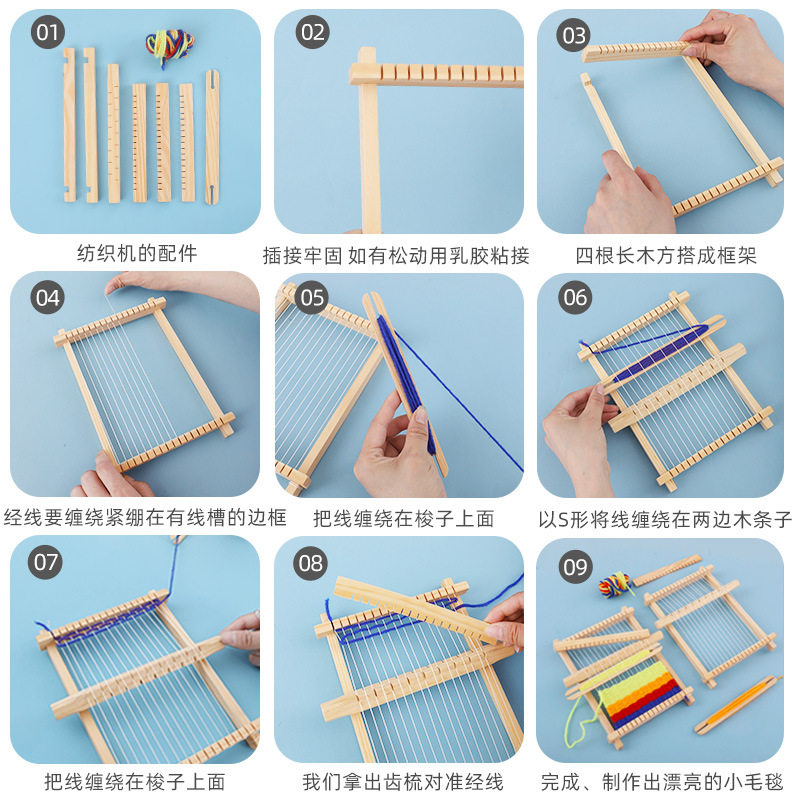 01

纺织机的配件

02

插接牢固 如有松动用乳胶粘接

03

四根长木方搭成框架

04

经线要缠绕紧绷在有线槽的边框

05

把线缠绕在梭子上面

06

以S形将线缠绕在两边木条子

07

把线缠绕在梭子上面

08

我们拿出齿梳对准经线

09

完成、制作出漂亮的小毛毯