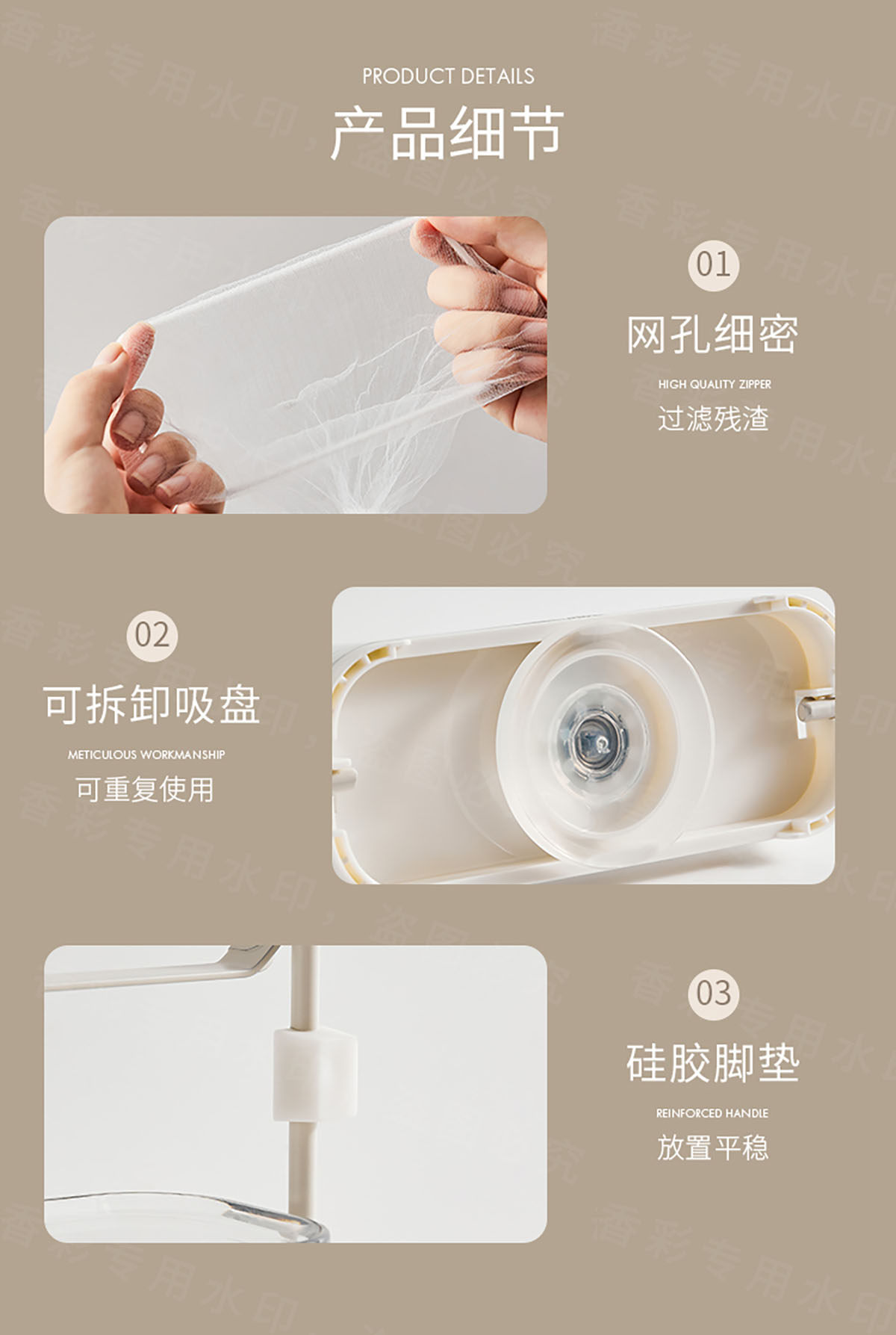 PRODUCT DETAILS

产品细节

01

网孔细密

HIGH QUALITY ZIPPER

过滤残渣

02

可拆卸吸盘

METICULOUS WORKMANSHIP

可重复使用

03

硅胶脚垫

REINFORCED HANDLE

放置平稳

香彩专用水印，盗图必究