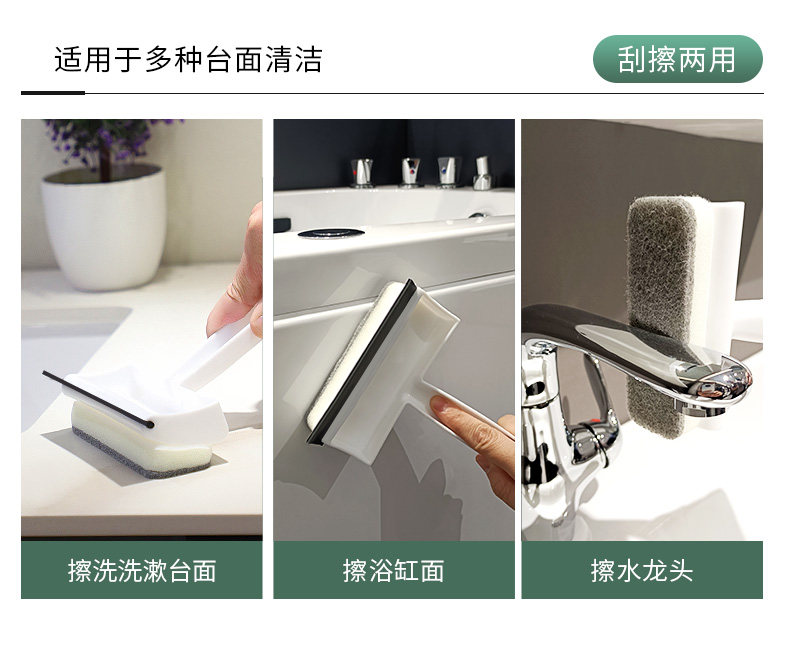 适用于多种台面清洁

刮擦两用

擦洗洗漱台面

擦浴缸面

擦水龙头