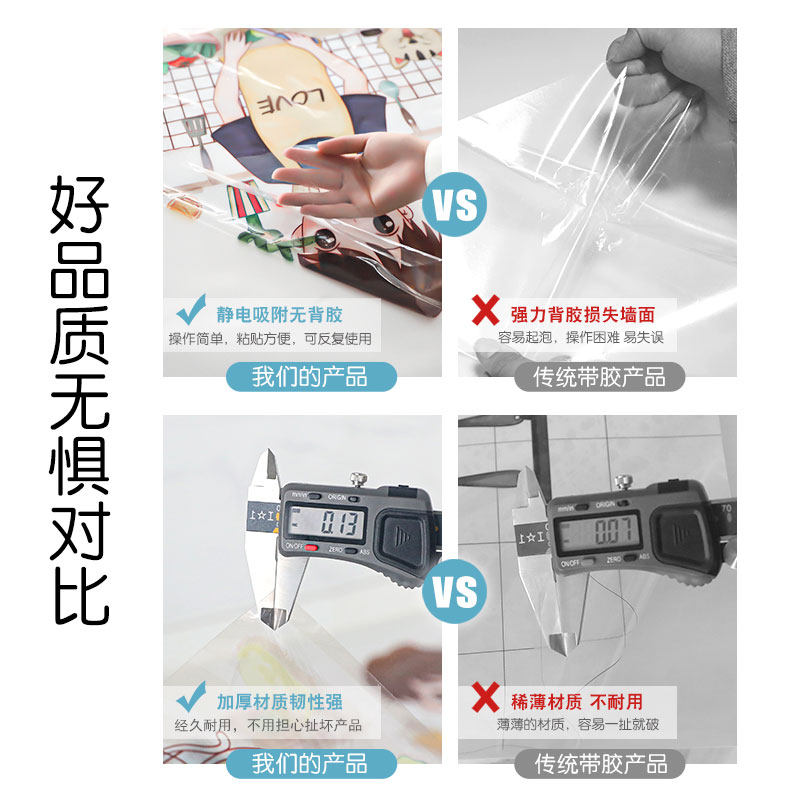 好品质无惧对比

LOVE

VS

静电吸附无背胶
操作简单，粘贴方便，可反复使用
我们的产品

强力背胶损失墙面
容易起泡，操作困难 易失误
传统带胶产品

mm/in ORIGIN
0.13
ON/OFF ZERO ABS

VS

mm/in ORIGIN
0.07
ON/OFF ZERO ABS

加厚材质韧性强
经久耐用，不用担心扯坏产品
我们的产品

稀薄材质 不耐用
薄薄的材质，容易一扯就破
传统带胶产品