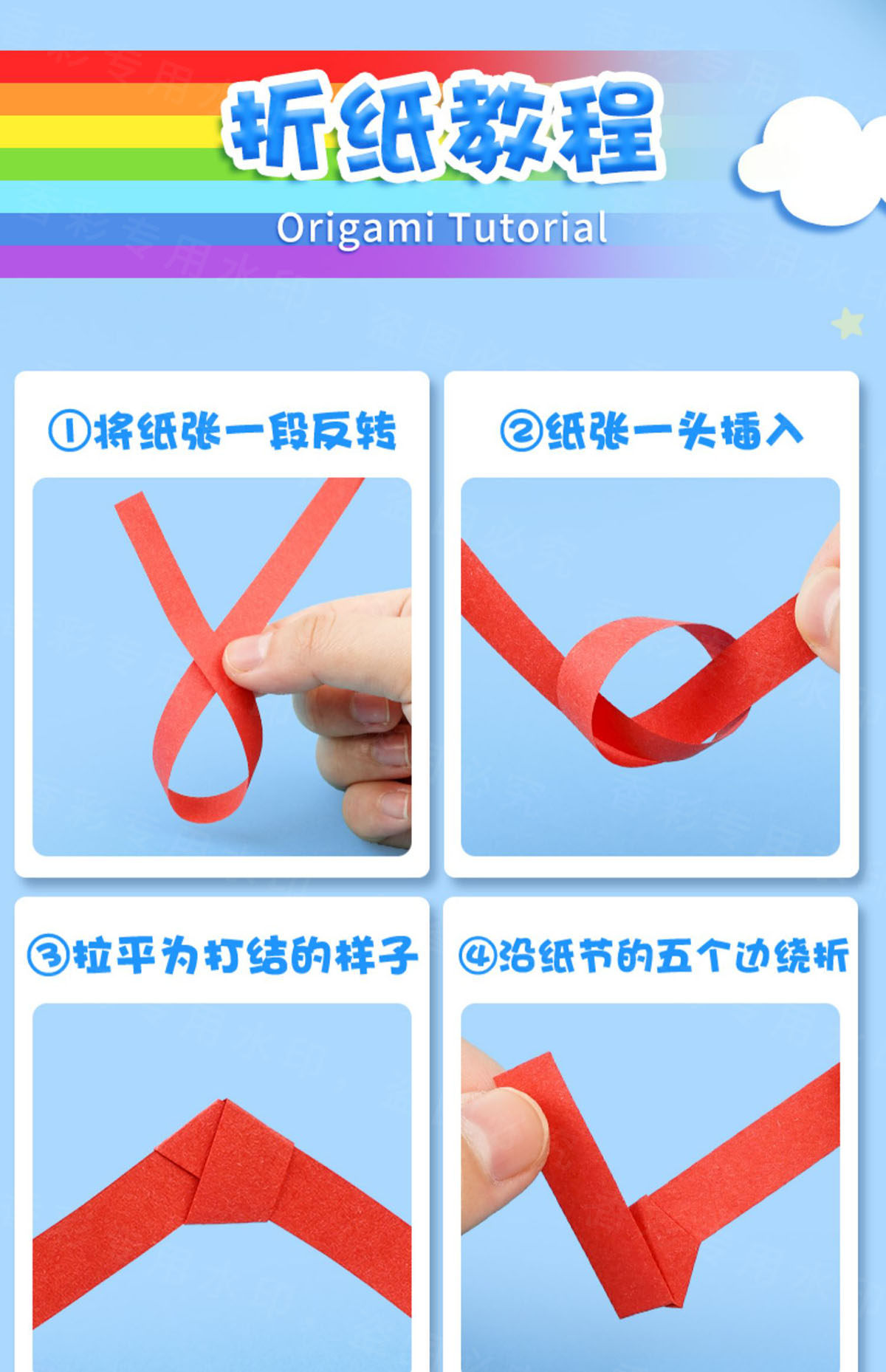 折纸教程

Origami Tutorial

①将纸张一段反转

②纸张一头插入

③拉平为打结的样子

④沿纸节的五个边绕折