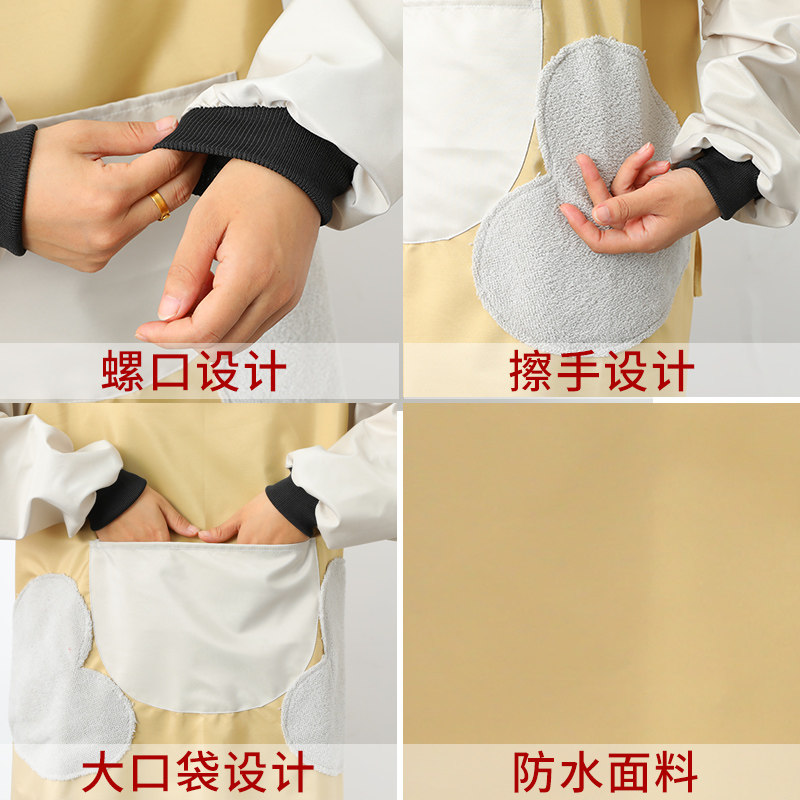 螺口设计

擦手设计

大口袋设计

防水面料