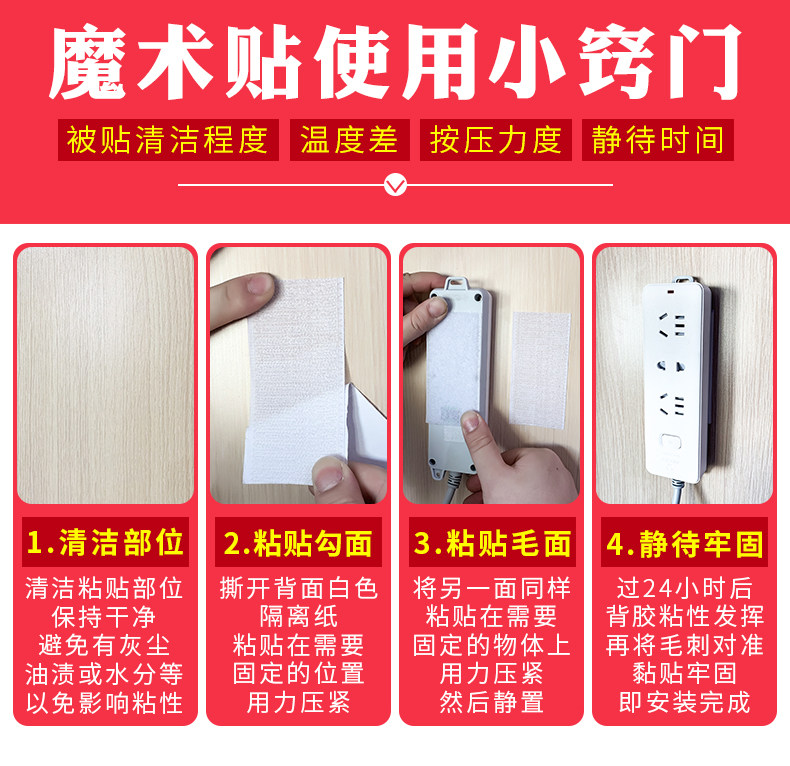 魔术贴使用小窍门

被贴清洁程度　温度差　按压力度　静待时间

1.清洁部位
清洁粘贴部位
保持干净
避免有灰尘
油渍或水分等
以免影响粘性

2.粘贴勾面
撕开背面白色
隔离纸
粘贴在需要
固定的位置
用力压紧

3.粘贴毛面
将另一面同样
粘贴在需要
固定的物体上
用力压紧
然后静置

4.静待牢固
过24小时后
背胶粘性发挥
再将毛刺对准
黏贴牢固
即安装完成