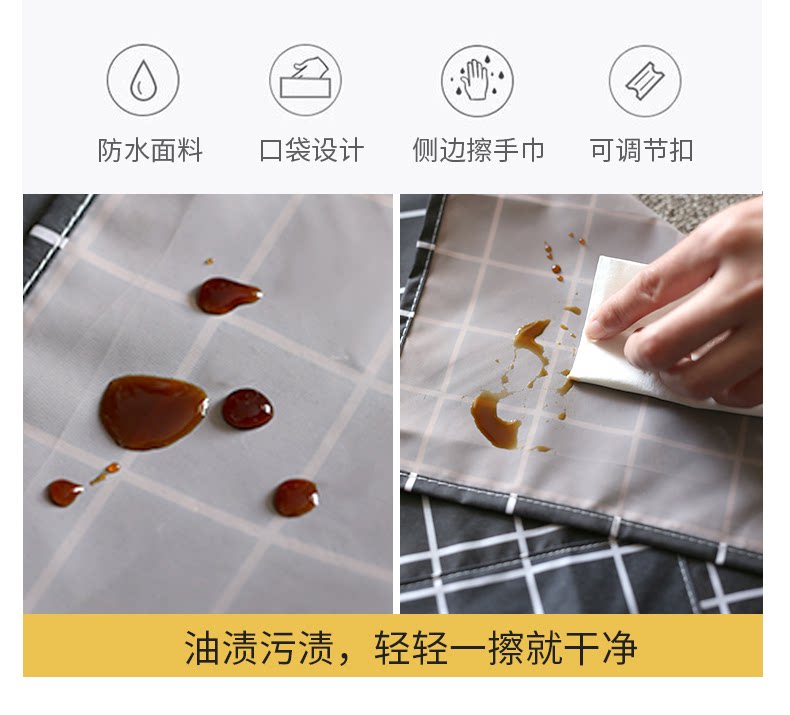 防水面料

口袋设计

侧边擦手巾

可调节扣

油渍污渍，轻轻一擦就干净