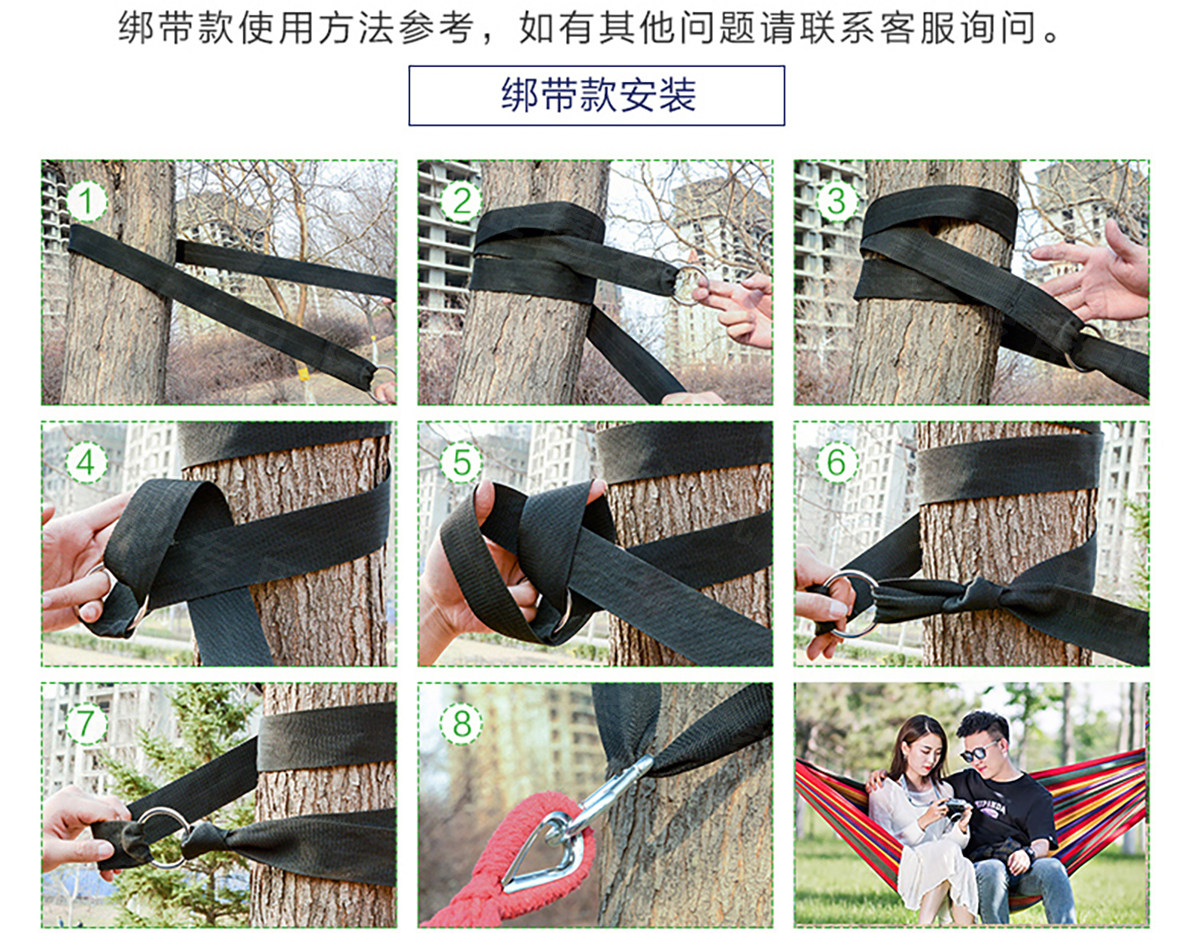 绑带款使用方法参考，如有其他问题请联系客服询问。

绑带款安装

1

2

3

4

5

6

7

8