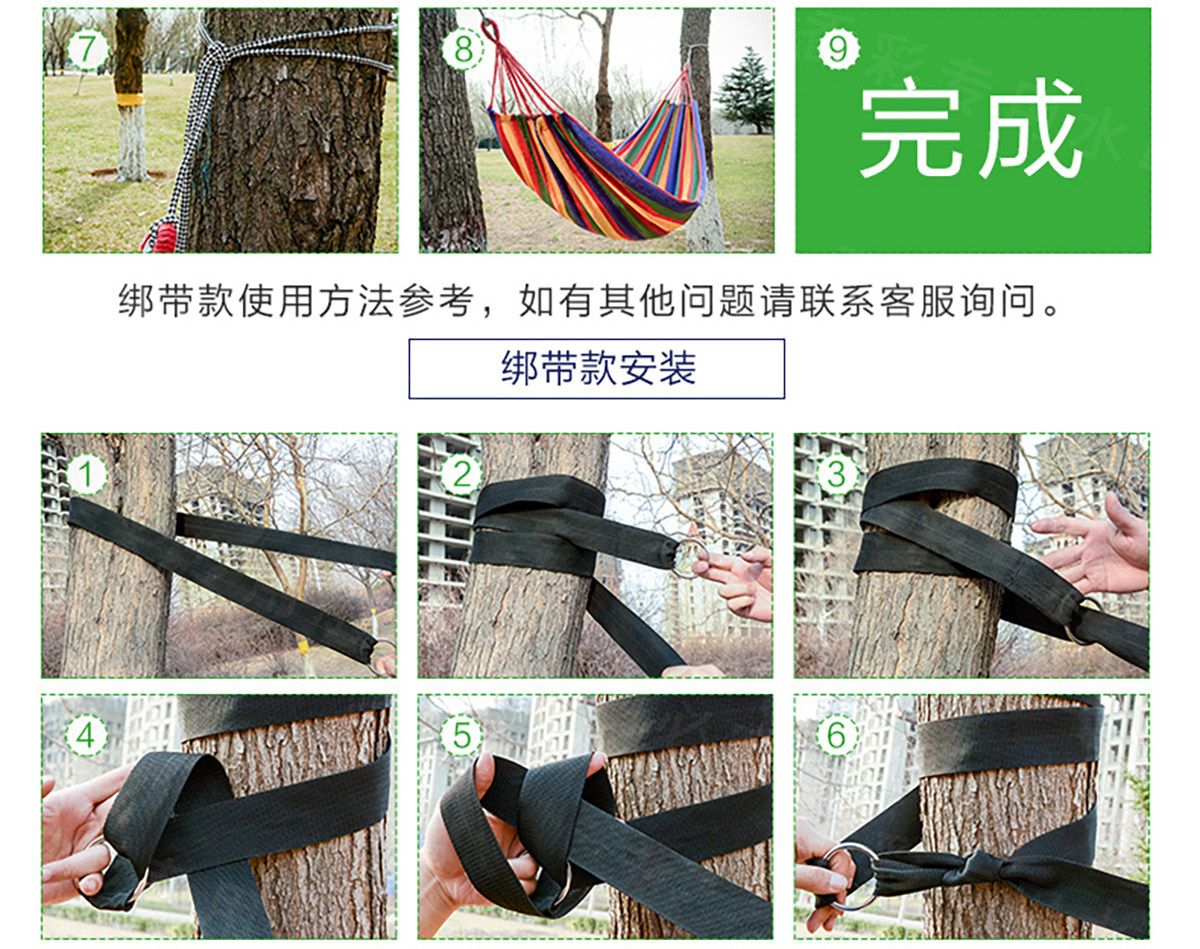 7

8

9

完成

绑带款使用方法参考，如有其他问题请联系客服询问。

绑带款安装

1

2

3

4

5

6