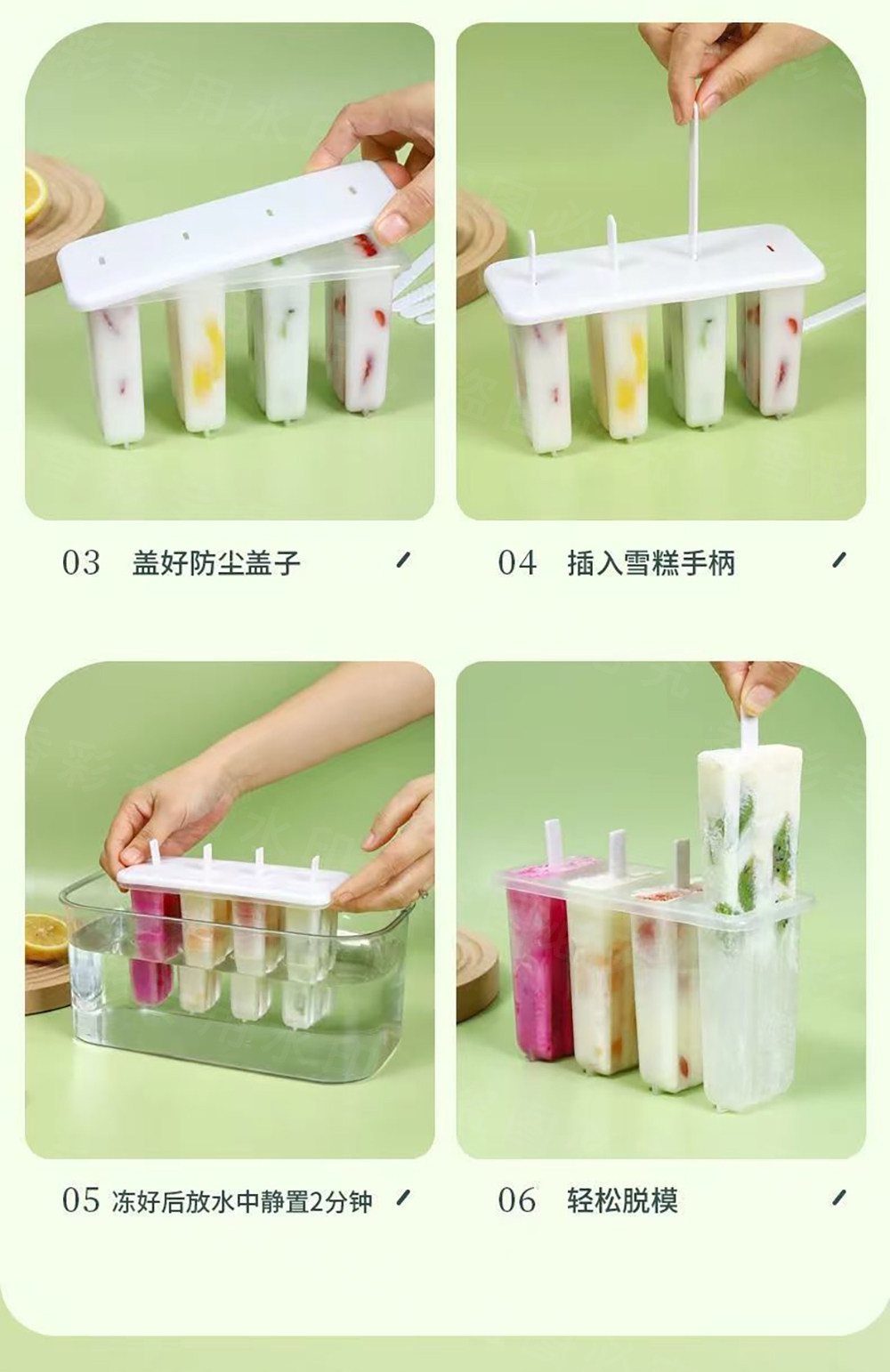 03 盖好防尘盖子

04 插入雪糕手柄

05 冻好后放水中静置2分钟

06 轻松脱模