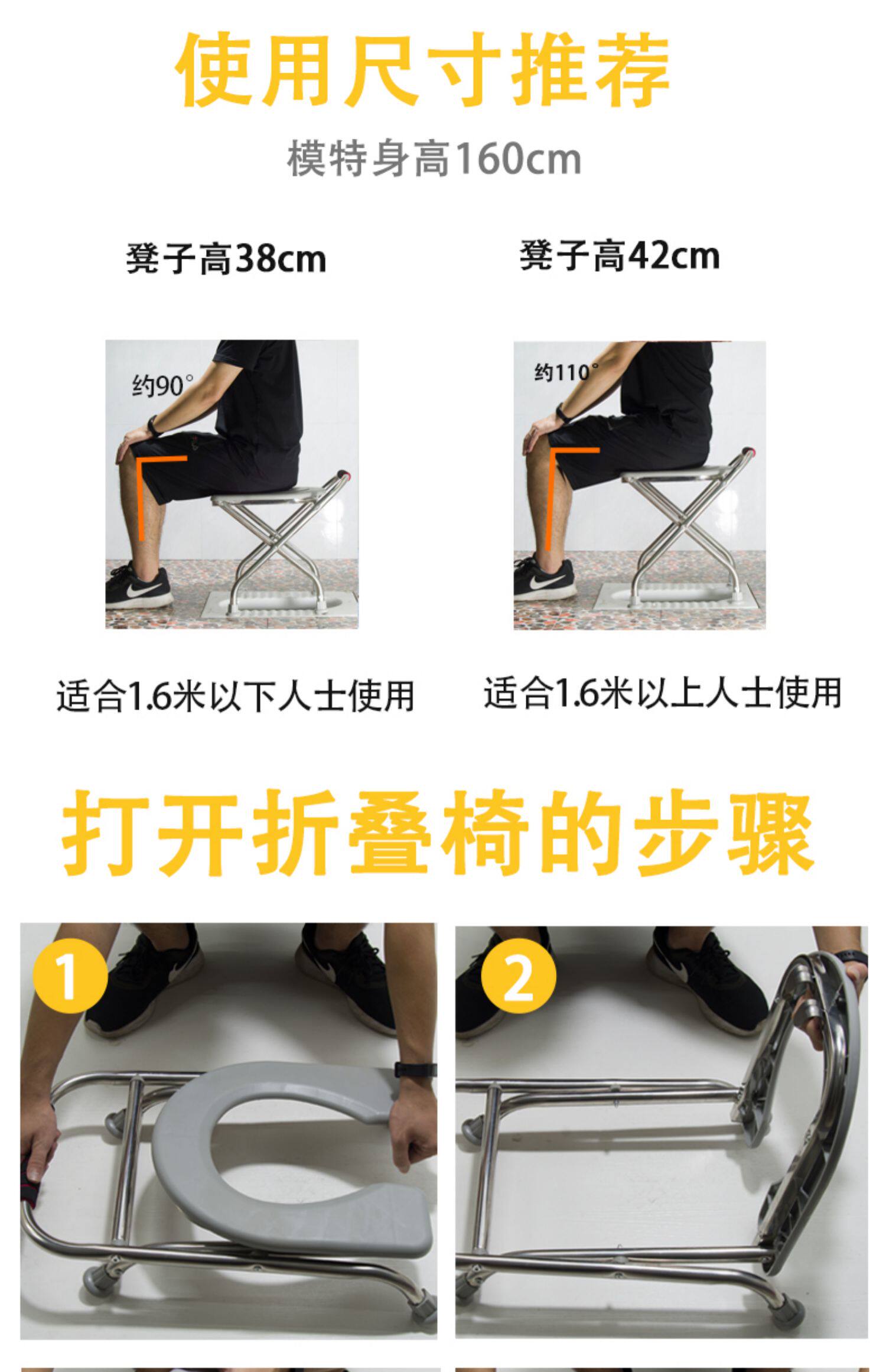 使用尺寸推荐

模特身高160cm

凳子高38cm

约90°

适合1.6米以下人士使用

凳子高42cm

约110°

适合1.6米以上人士使用

打开折叠椅的步骤

1

2