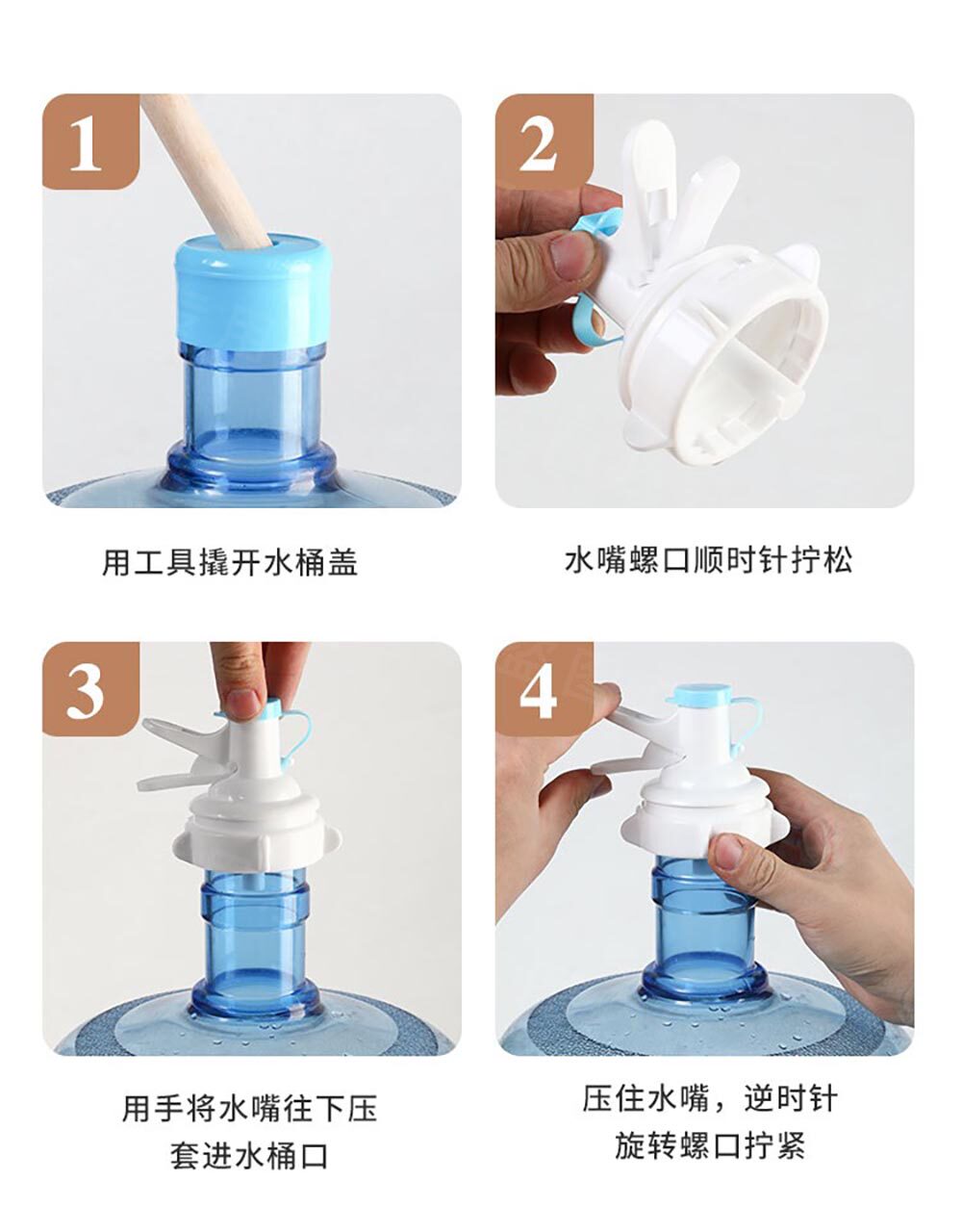 1

用工具撬开水桶盖

2

水嘴螺口顺时针拧松

3

用手将水嘴往下压
套进水桶口

4

压住水嘴，逆时针
旋转螺口拧紧