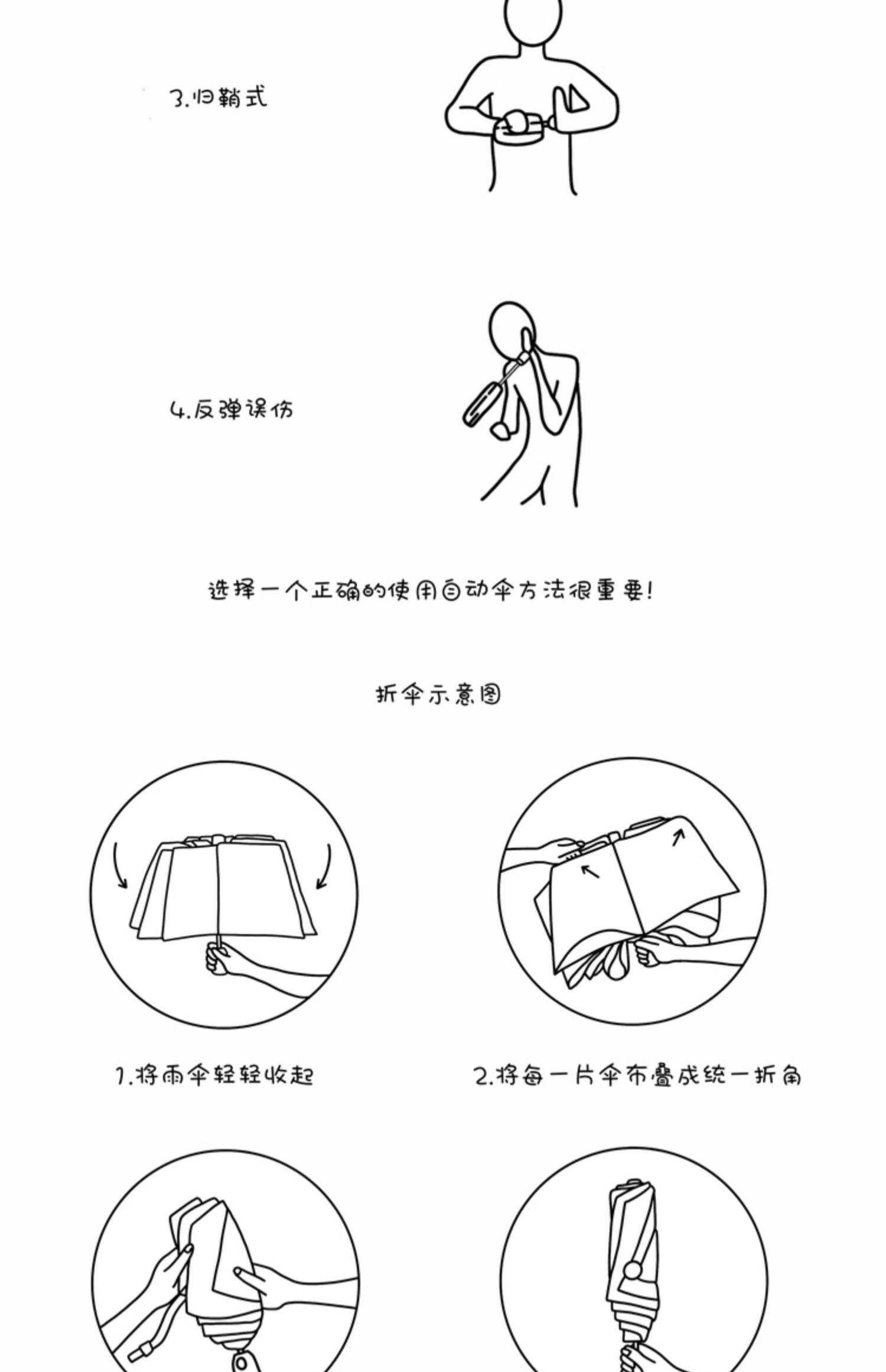 3.归鞘式

4.反弹误伤

选择一个正确的使用自动伞方法很重要!

折伞示意图

1.将雨伞轻轻收起

2.将每一片伞布叠成统一折角