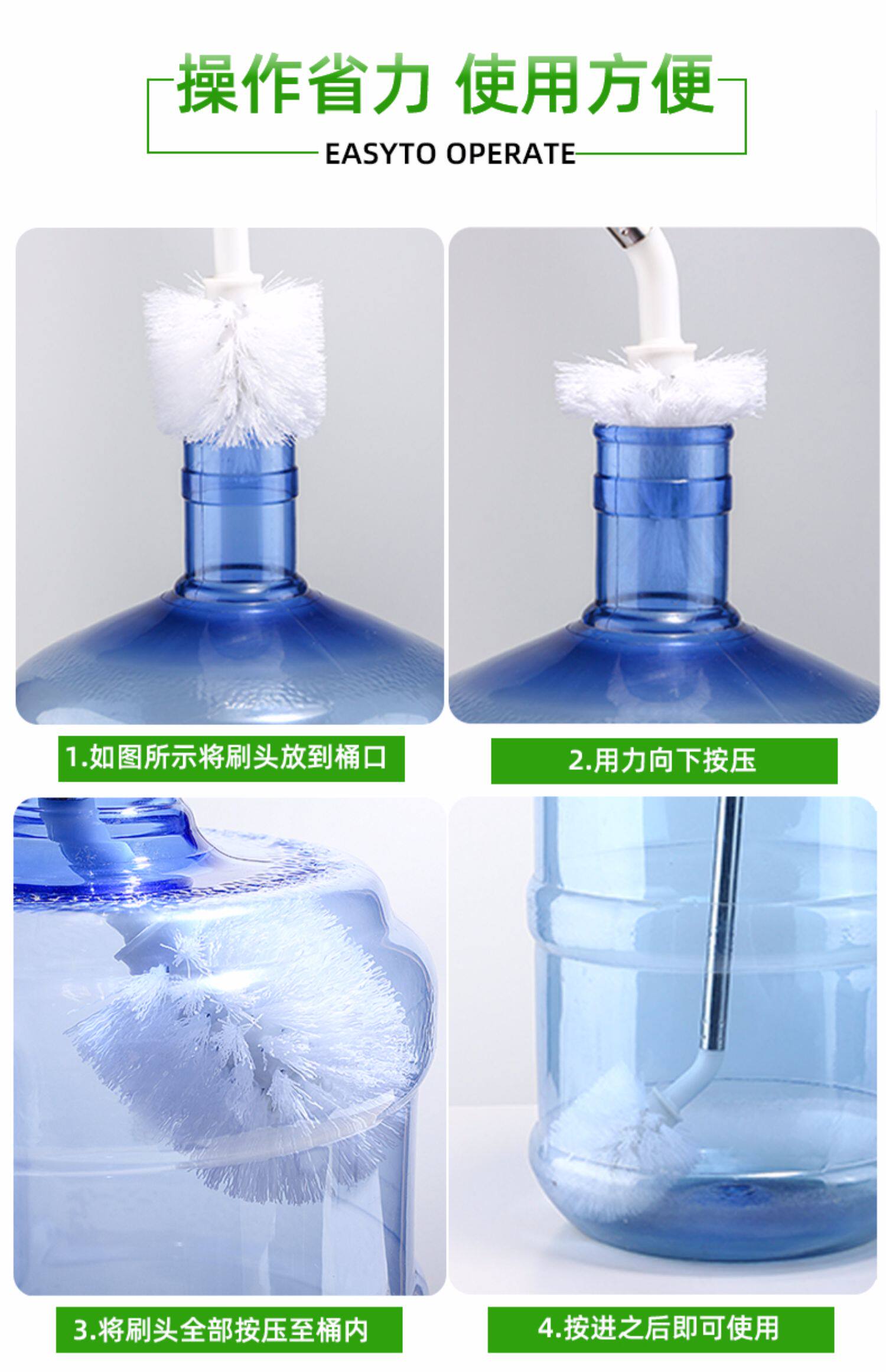 操作省力 使用方便

EASYTO OPERATE

1.如图所示将刷头放到桶口

2.用力向下按压

3.将刷头全部按压至桶内

4.按进之后即可使用