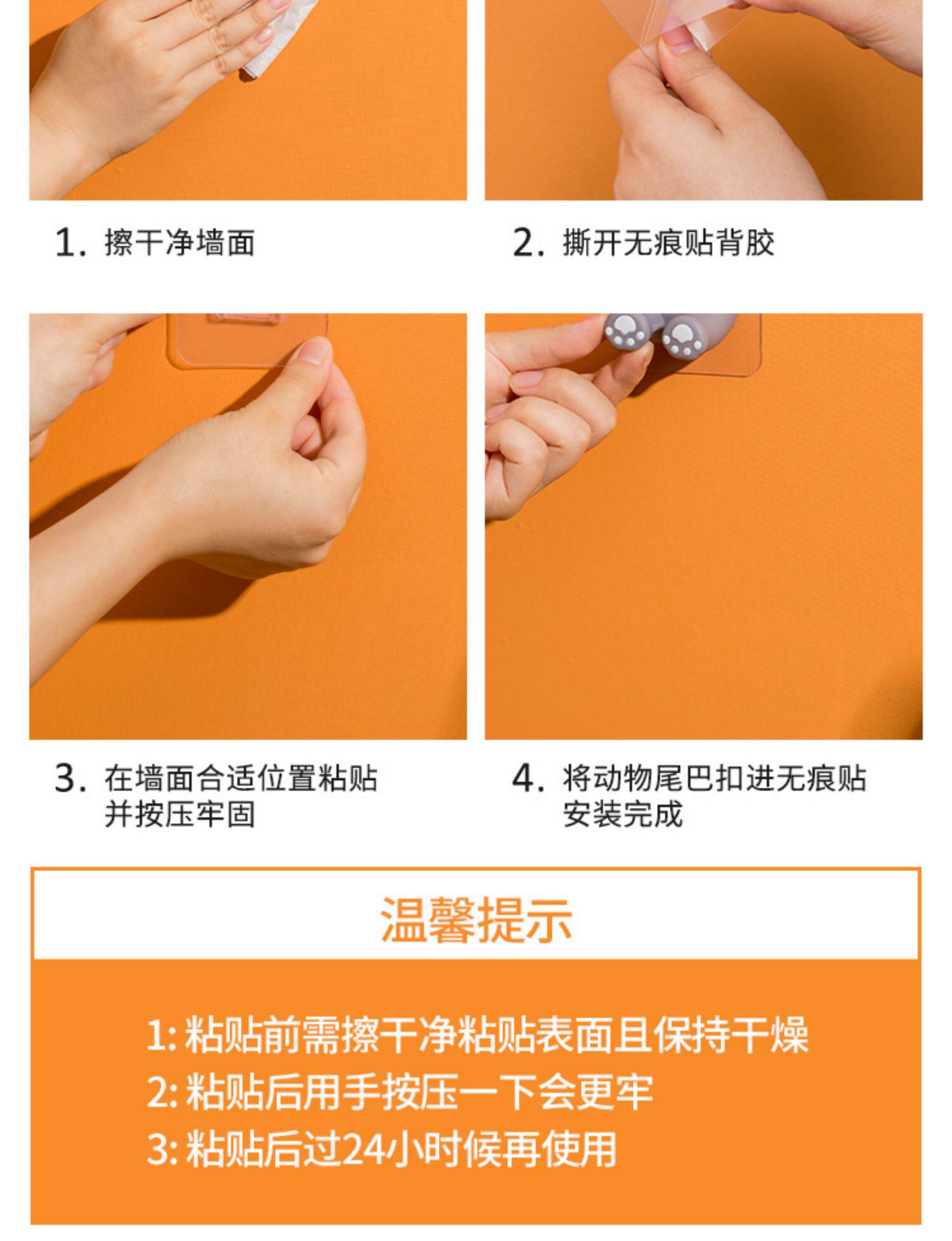 1. 擦干净墙面

2. 撕开无痕贴背胶

3. 在墙面合适位置粘贴并按压牢固

4. 将动物尾巴扣进无痕贴安装完成

温馨提示

1: 粘贴前需擦干净粘贴表面且保持干燥
2: 粘贴后用手按压一下会更牢
3: 粘贴后过24小时候再使用