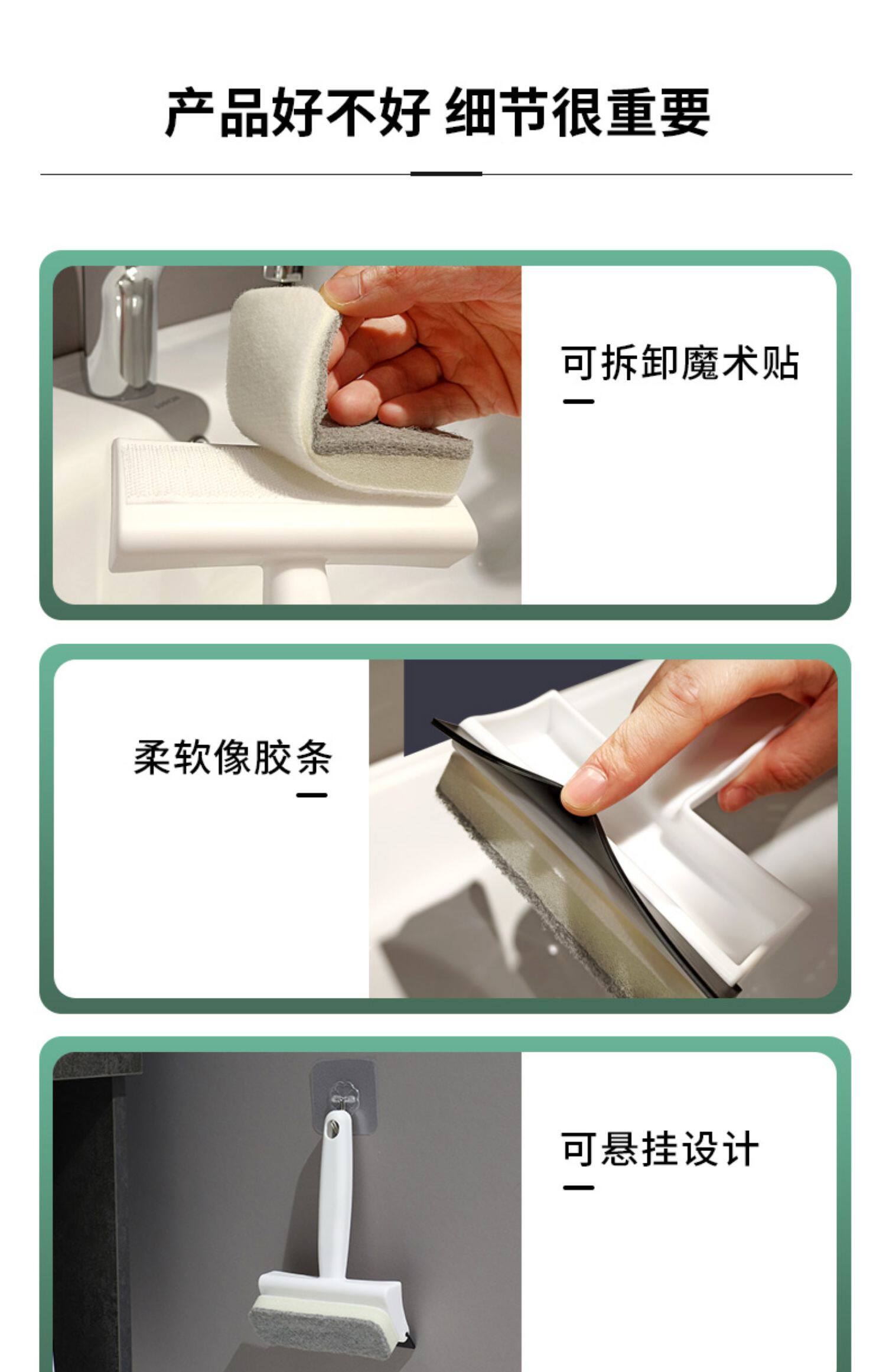 产品好不好 细节很重要

可拆卸魔术贴

柔软像胶条

可悬挂设计