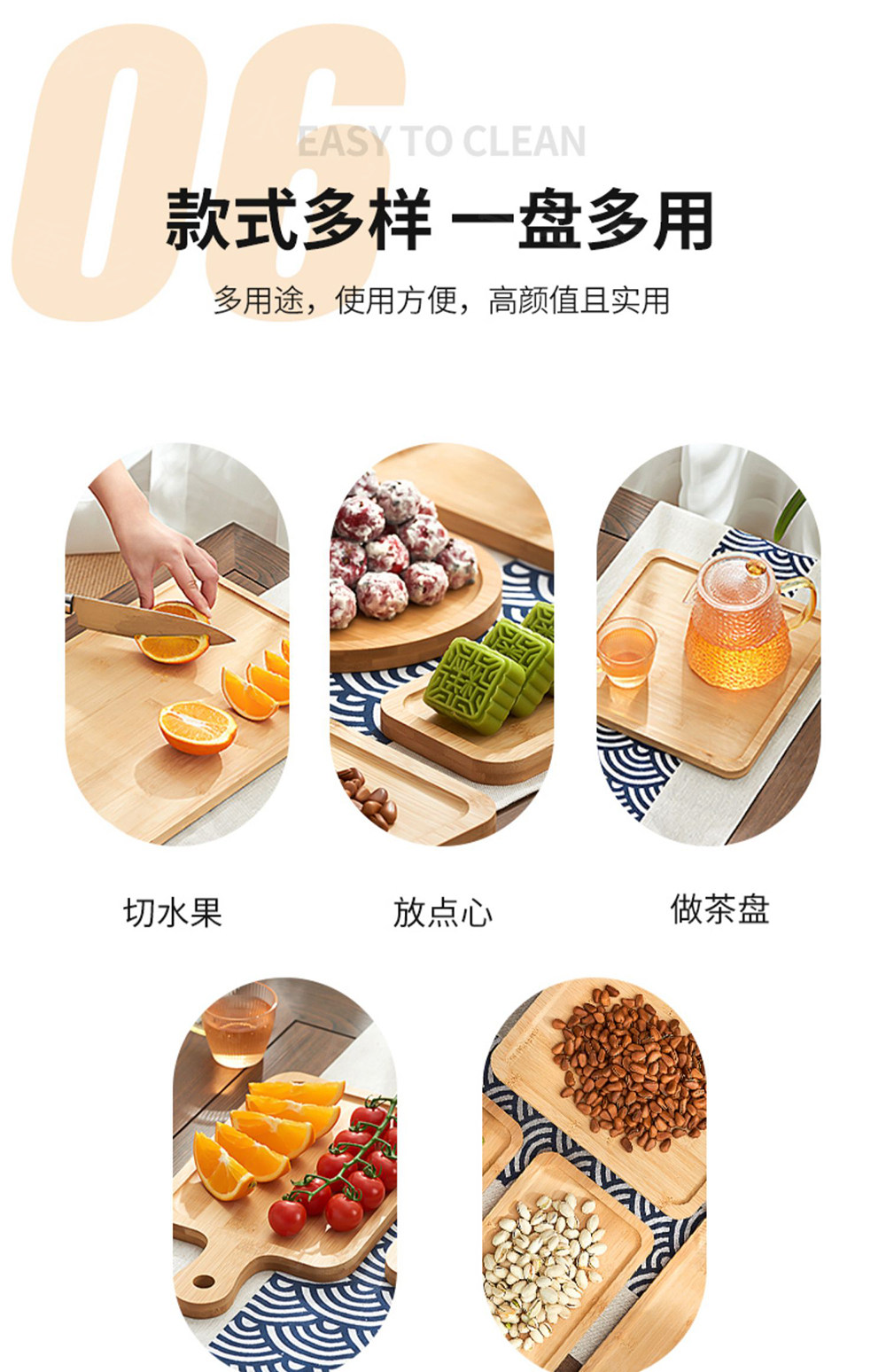 06

EASY TO CLEAN

款式多样 一盘多用

多用途，使用方便，高颜值且实用

切水果

放点心

做茶盘