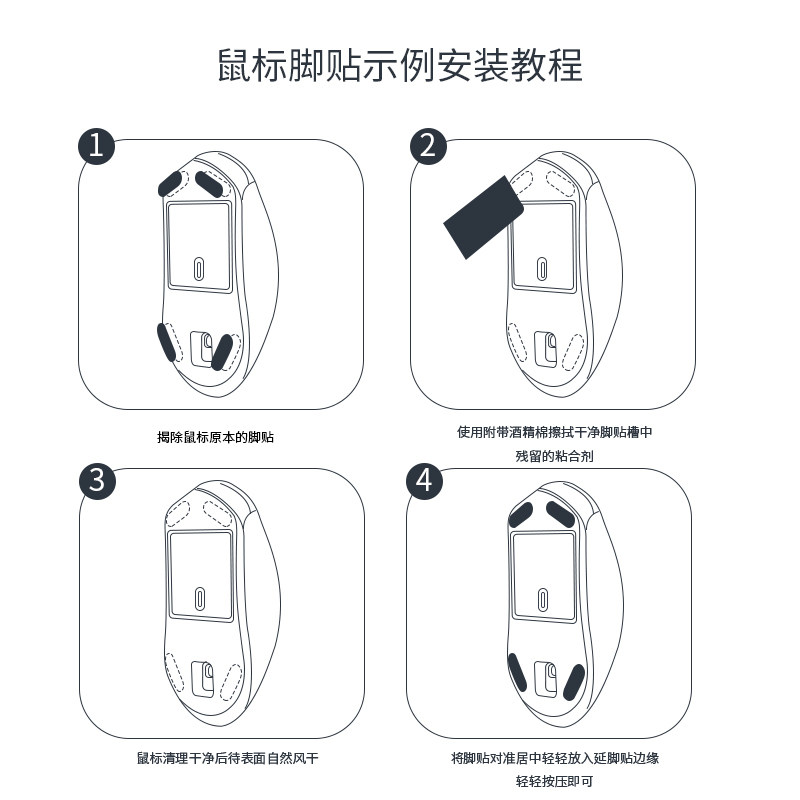 鼠标脚贴示例安装教程

1

揭除鼠标原本的脚贴

2

使用附带酒精棉擦拭干净脚贴槽中残留的粘合剂

3

鼠标清理干净后待表面自然风干

4

将脚贴对准居中轻轻放入延脚贴边缘轻轻按压即可