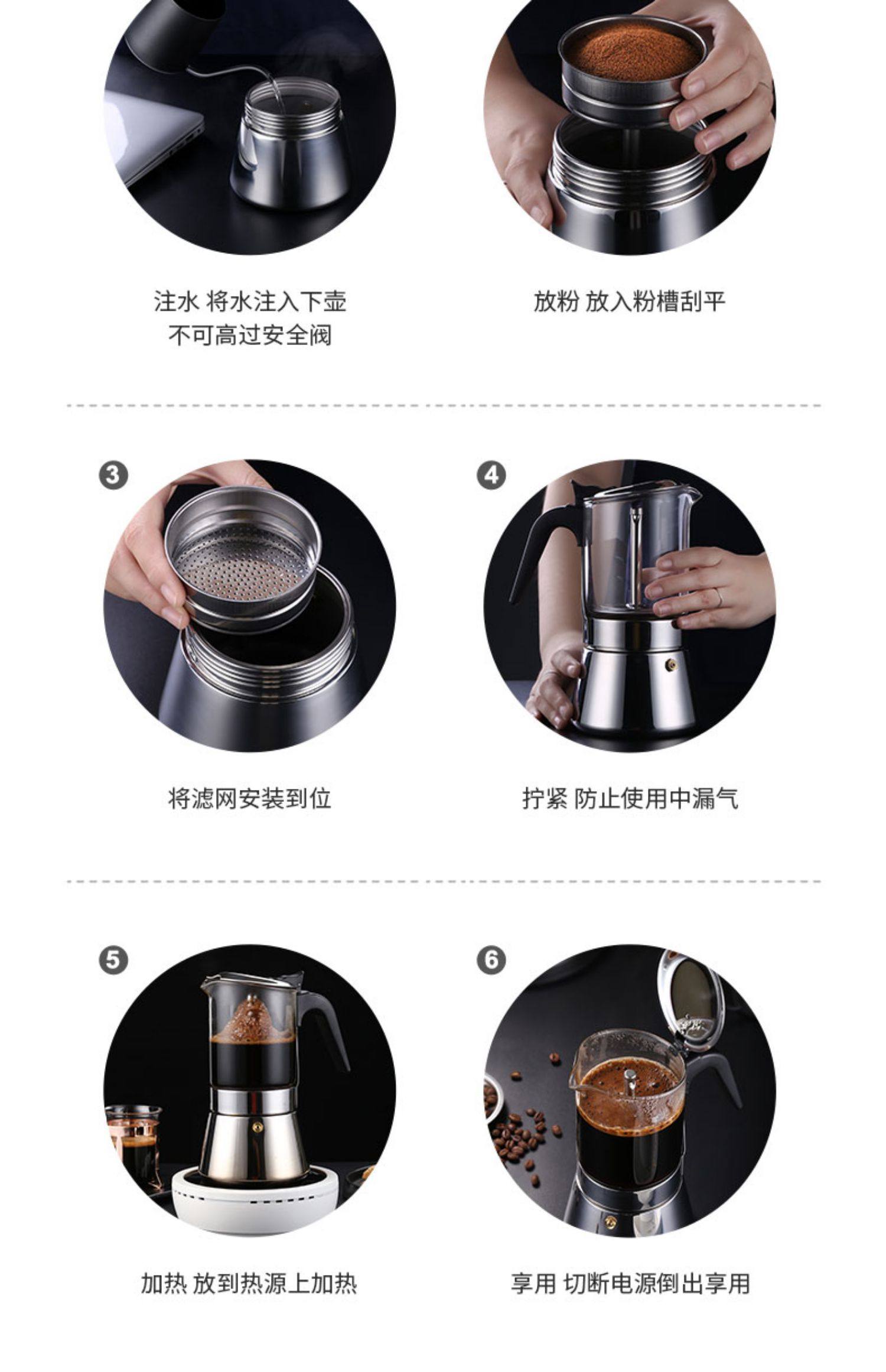 注水 将水注入下壶
不可高过安全阀

放粉 放入粉槽刮平

3

将滤网安装到位

4

拧紧 防止使用中漏气

5

加热 放到热源上加热

6

享用 切断电源倒出享用