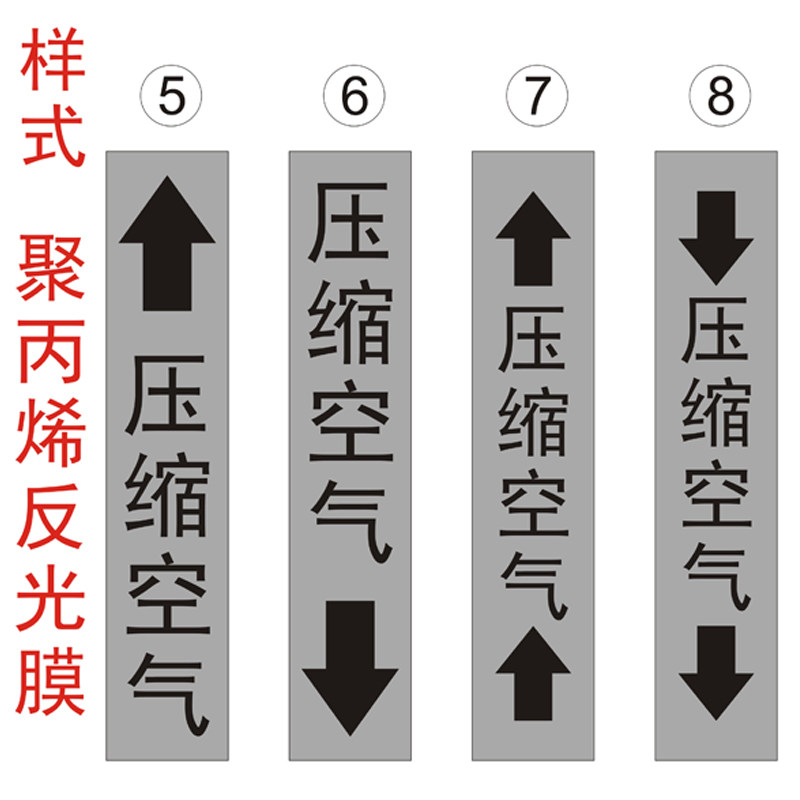 样式

聚丙烯反光膜

⑤ 压缩空气

⑥ 压缩空气

⑦ 压缩空气

⑧ 压缩空气