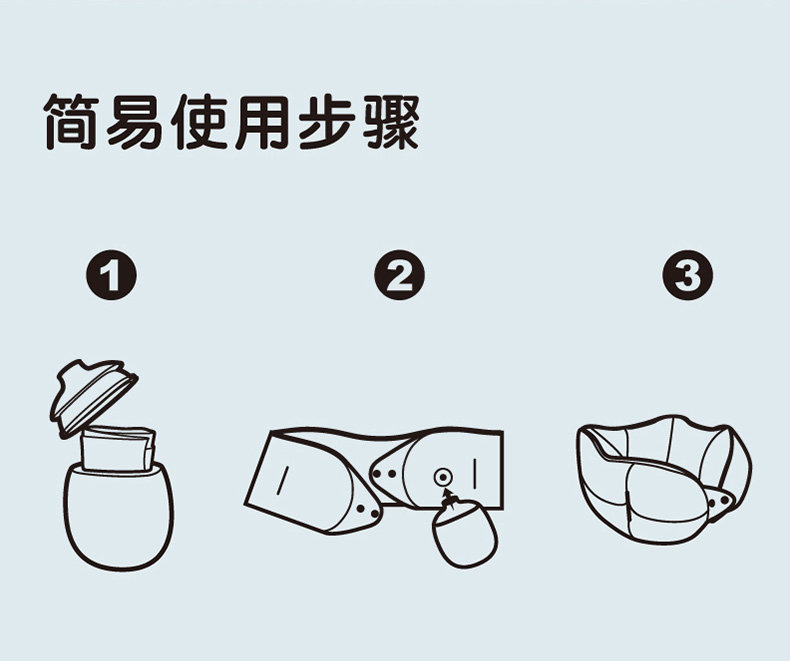 简易使用步骤

1

2

3