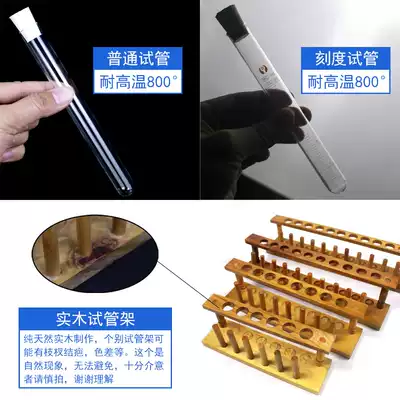 普通试管
耐高温800°

刻度试管
耐高温800°

实木试管架
纯天然实木制作，个别试管架可能有枝杈结疤，色差等。这个是自然现象，无法避免，十分介意者请慎拍，谢谢理解