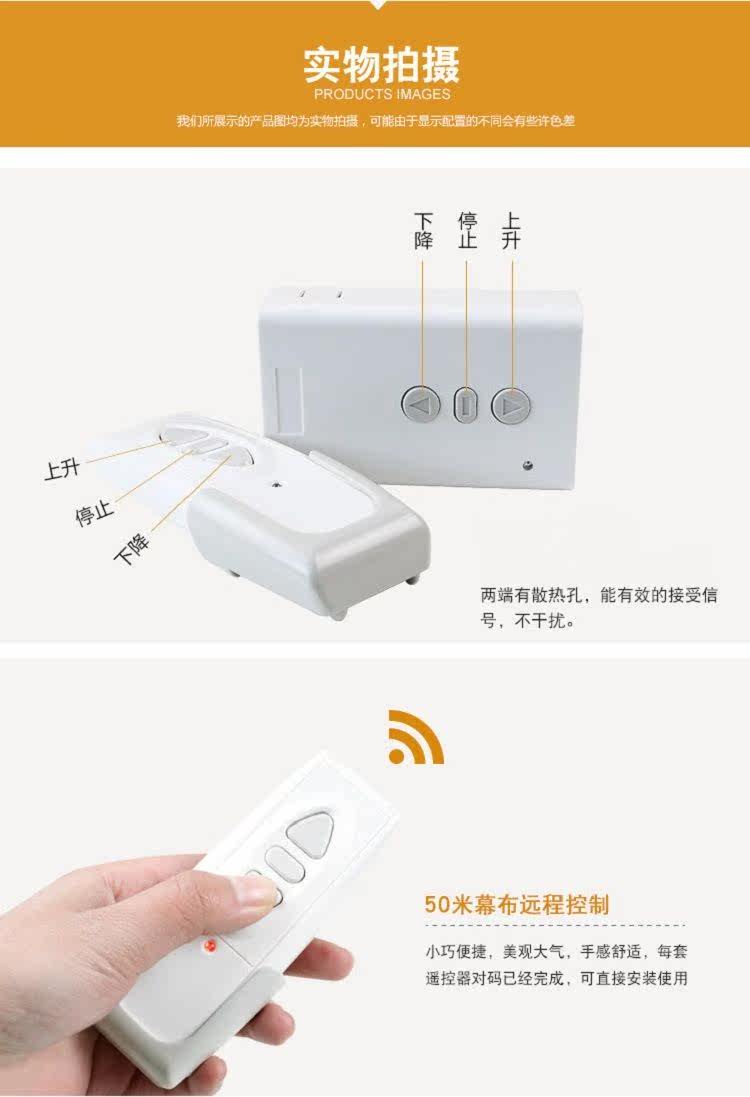 实物拍摄
PRODUCTS IMAGES
我们所展示的产品图均为实物拍摄，可能由于显示配置的不同会有些许色差

下降
停止
上升

上升
停止
下降

两端有散热孔，能有效的接受信号，不干扰。

50米幕布远程控制
小巧便捷，美观大气，手感舒适，每套遥控器对码已经完成，可直接安装使用