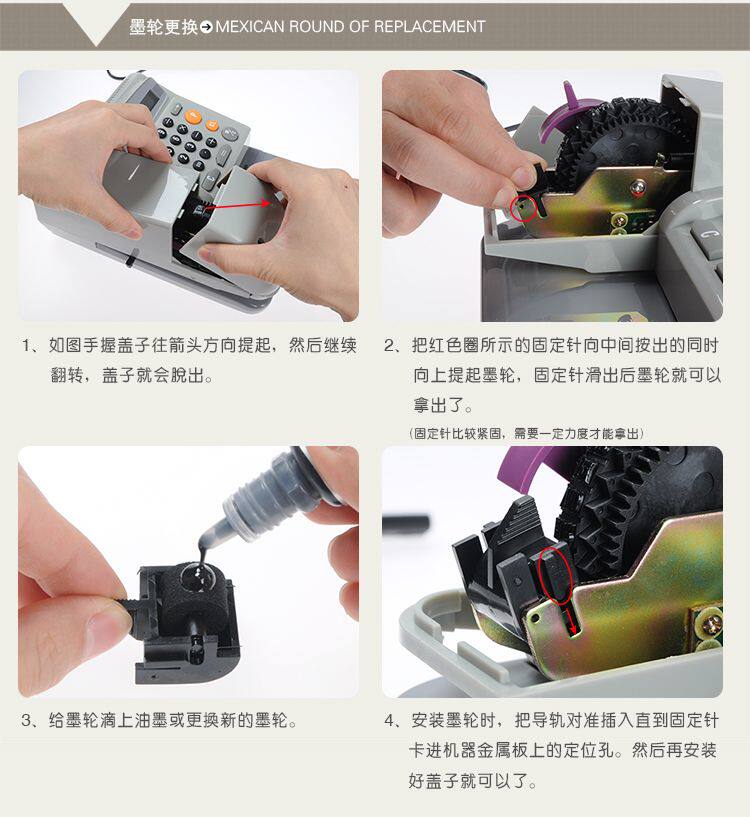 墨轮更换 MEXICAN ROUND OF REPLACEMENT

1、如图手握盖子往箭头方向提起，然后继续翻转，盖子就会脱出。

2、把红色圈所示的固定针向中间按出的同时向上提起墨轮，固定针滑出后墨轮就可以拿出了。

（固定针比较紧固，需要一定力度才能拿出）

3、给墨轮滴上油墨或更换新的墨轮。

4、安装墨轮时，把导轨对准插入直到固定针卡进机器金属板上的定位孔。然后再安装好盖子就可以了。