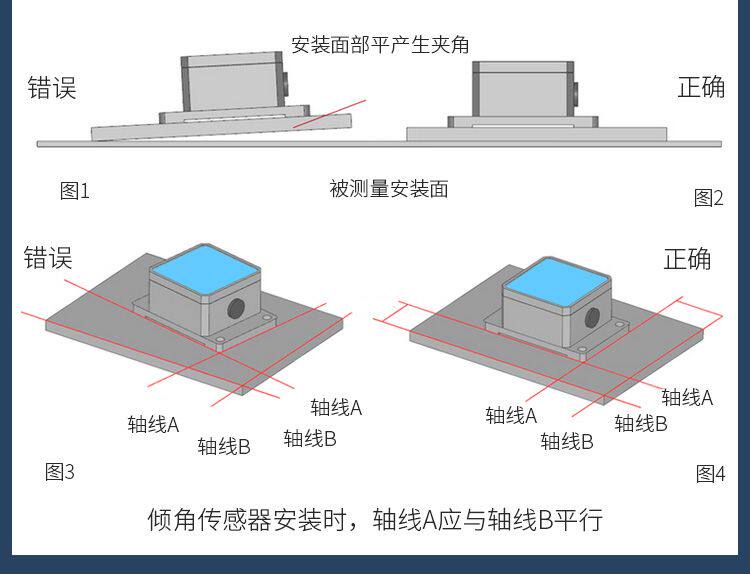 安装面部平产生夹角

错误

正确

图1

被测量安装面

图2

错误

正确

轴线A

轴线B

轴线A

轴线B

轴线A

轴线B

轴线A

轴线B

图3

图4

倾角传感器安装时，轴线A应与轴线B平行