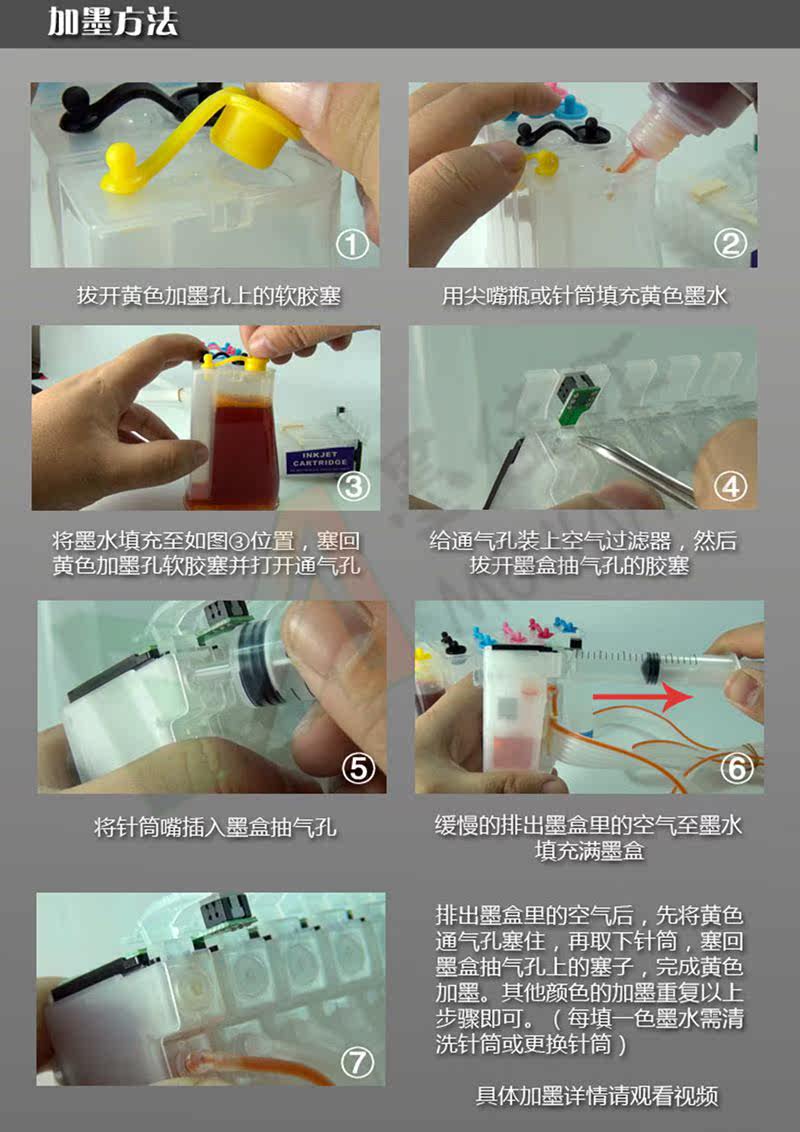 加墨方法

①

拔开黄色加墨孔上的软胶塞

②

用尖嘴瓶或针筒填充黄色墨水

INKJET CARTRIDGE

③

将墨水填充至如图③位置，塞回黄色加墨孔软胶塞并打开通气孔

④

给通气孔装上空气过滤器，然后拔开墨盒抽气孔的胶塞

⑤

将针筒嘴插入墨盒抽气孔

⑥

缓慢的排出墨盒里的空气至墨水填充满墨盒

⑦

排出墨盒里的空气后，先将黄色通气孔塞住，再取下针筒，塞回墨盒抽气孔上的塞子，完成黄色加墨。其他颜色的加墨重复以上步骤即可。（每填一色墨水需清洗针筒或更换针筒）

具体加墨详情请观看视频