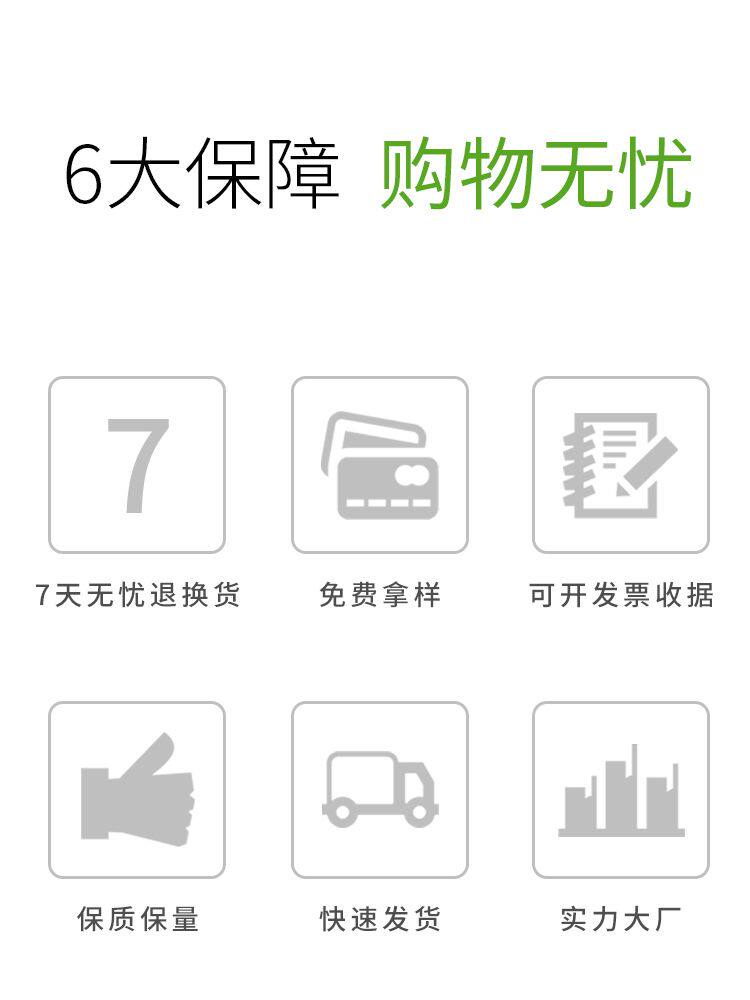 6大保障 购物无忧

7

7天无忧退换货

免费拿样

可开发票收据

保质保量

快速发货

实力大厂