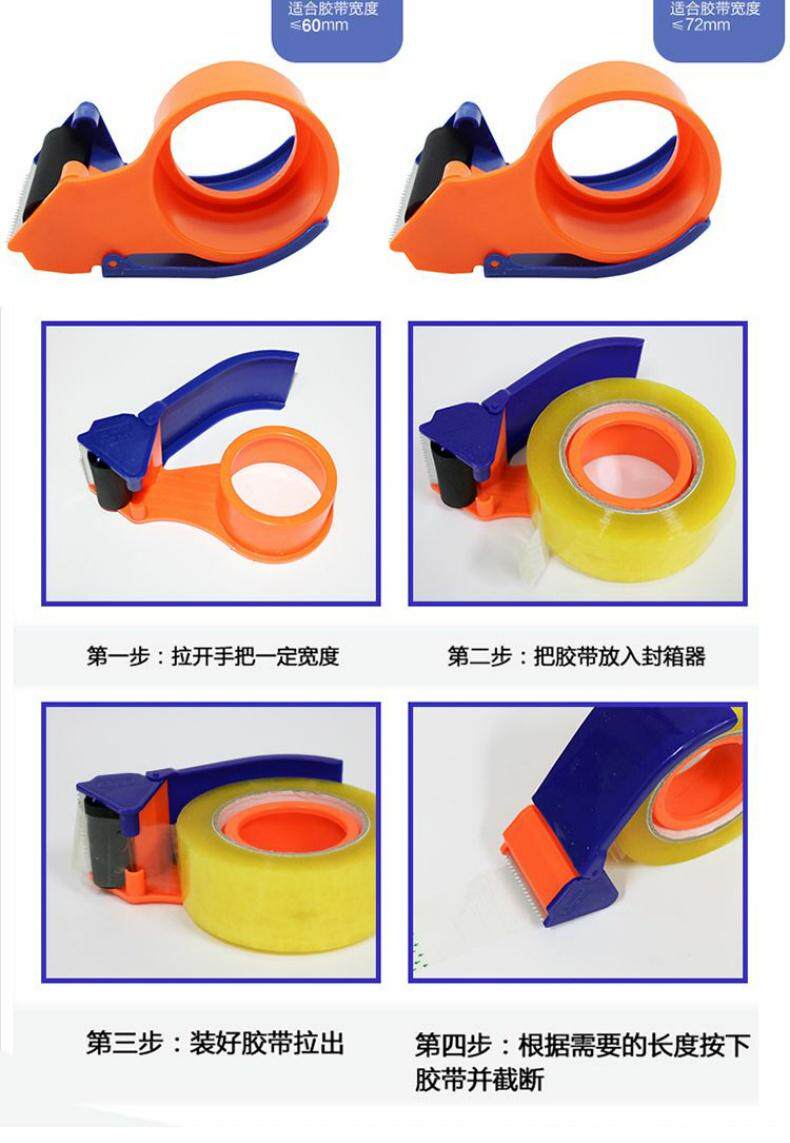 适合胶带宽度
≤60mm

适合胶带宽度
≤72mm

第一步：拉开手把一定宽度

第二步：把胶带放入封箱器

第三步：装好胶带拉出

第四步：根据需要的长度按下胶带并截断