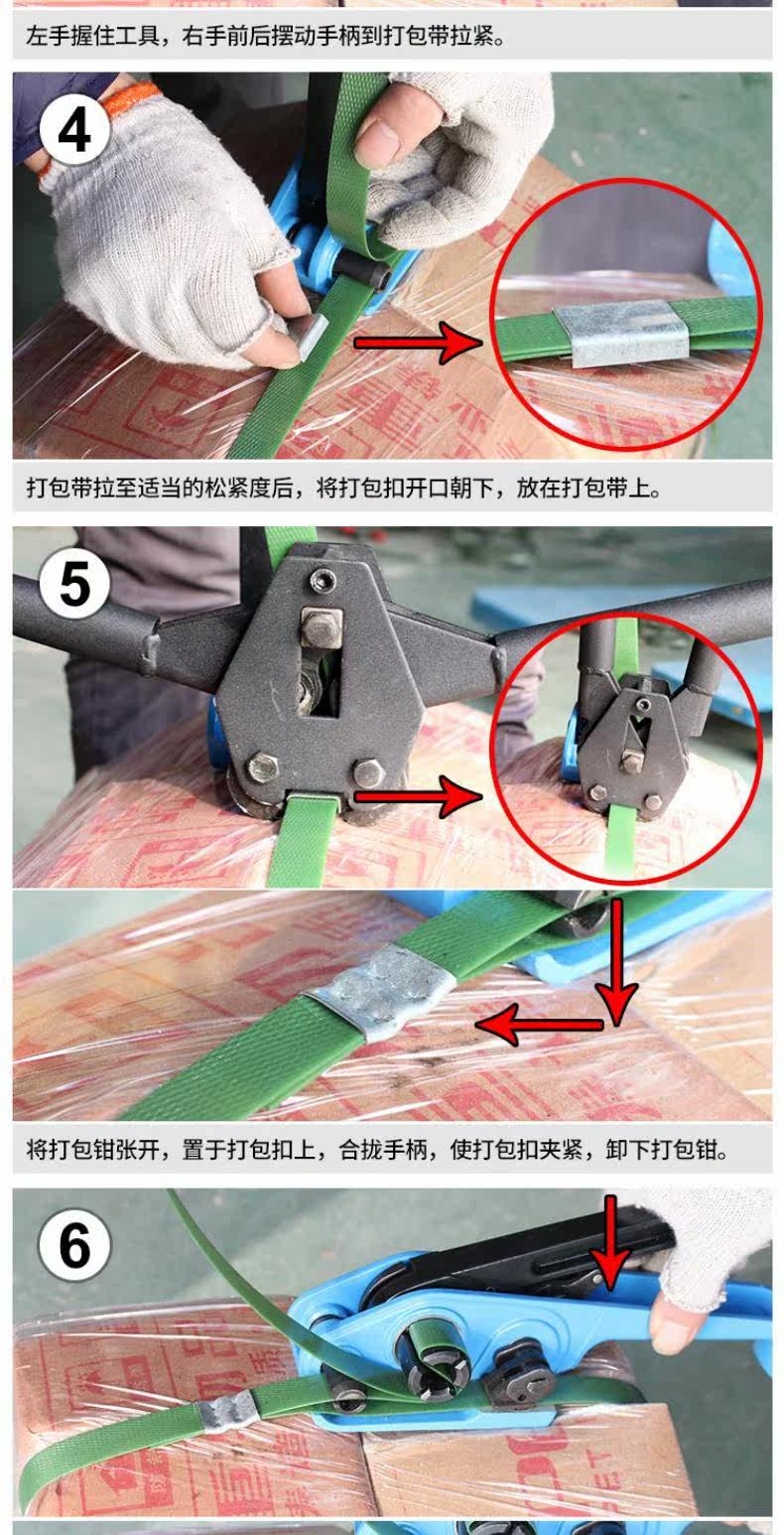 左手握住工具，右手前后摆动手柄到打包带拉紧。

4

打包带拉至适当的松紧度后，将打包扣开口朝下，放在打包带上。

5

将打包钳张开，置于打包扣上，合拢手柄，使打包扣夹紧，卸下打包钳。

6