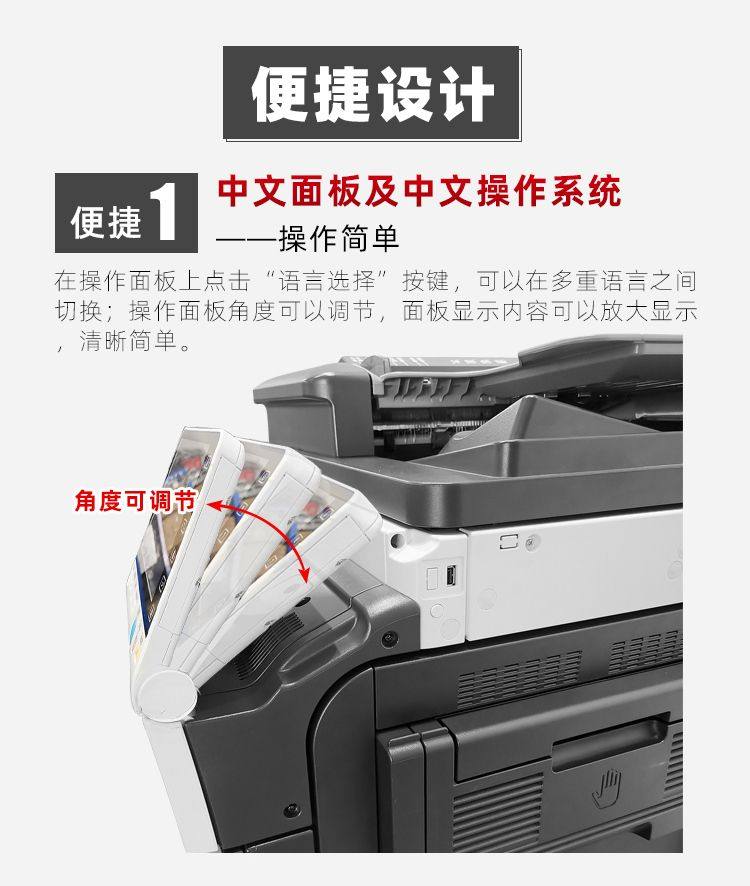 便捷设计

便捷1 中文面板及中文操作系统
——操作简单

在操作面板上点击“语言选择”按键，可以在多重语言之间切换；操作面板角度可以调节，面板显示内容可以放大显示，清晰简单。

角度可调节