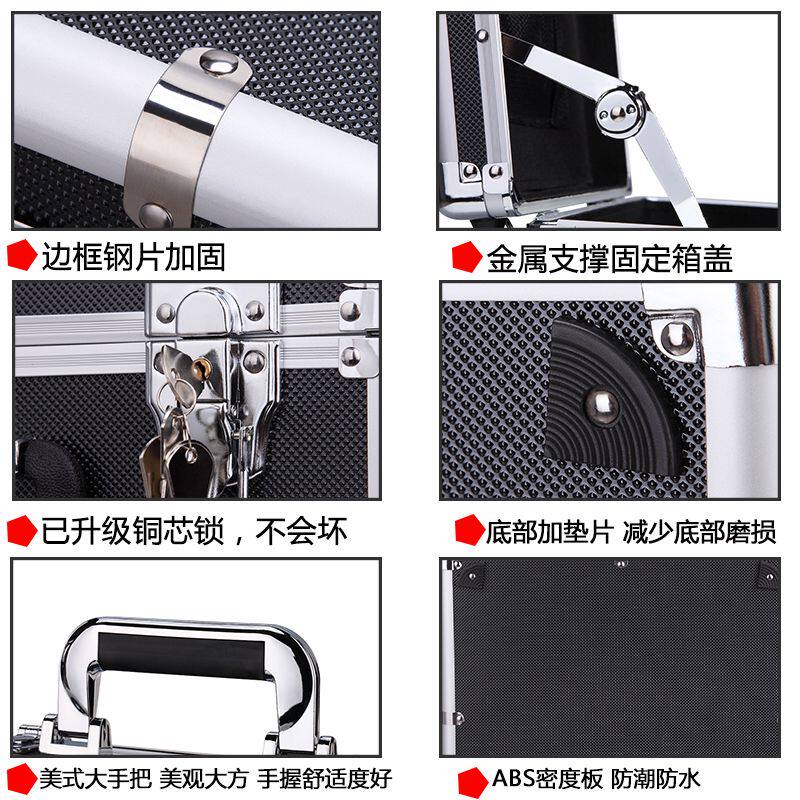 边框钢片加固

金属支撑固定箱盖

已升级铜芯锁，不会坏

底部加垫片 减少底部磨损

美式大手把 美观大方 手握舒适度好

ABS密度板 防潮防水