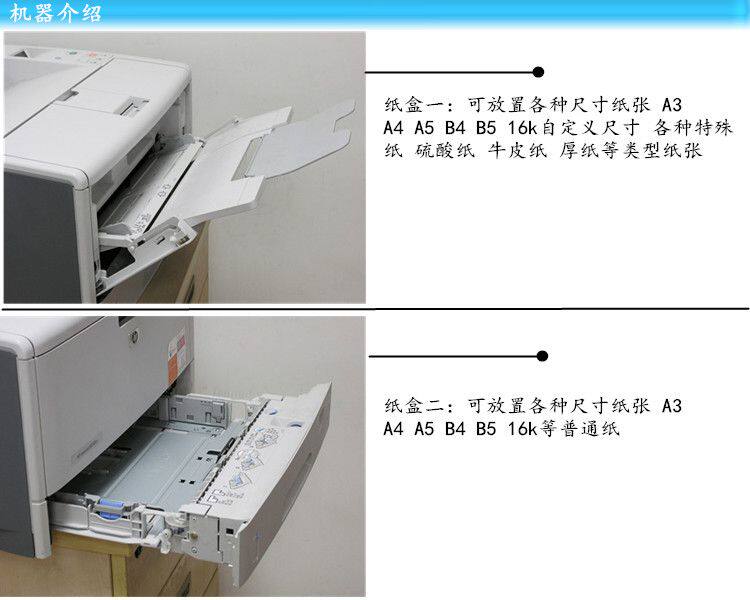 机器介绍

纸盒一：可放置各种尺寸纸张 A3 A4 A5 B4 B5 16k自定义尺寸 各种特殊纸 硫酸纸 牛皮纸 厚纸等类型纸张

纸盒二：可放置各种尺寸纸张 A3 A4 A5 B4 B5 16k等普通纸