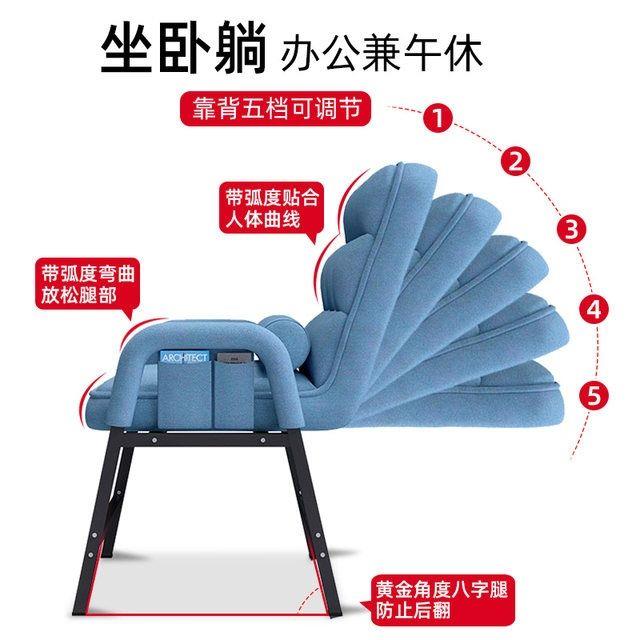 坐卧躺 办公兼午休

靠背五档可调节

1
2
3
4
5

带弧度贴合人体曲线

带弧度弯曲放松腿部

ARCHITECT

黄金角度八字腿防止后翻