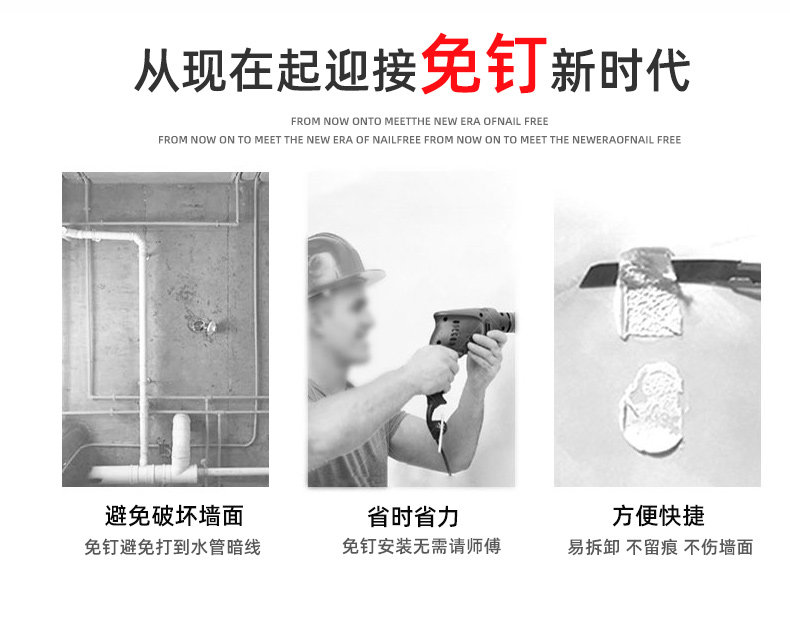 从现在起迎接免钉新时代

FROM NOW ONTO MEETTHE NEW ERA OFNAIL FREE
FROM NOW ON TO MEET THE NEW ERA OF NAILFREE FROM NOW ON TO MEET THE NEWERAOFNAIL FREE

避免破坏墙面
免钉避免打到水管暗线

省时省力
免钉安装无需请师傅

方便快捷
易拆卸 不留痕 不伤墙面