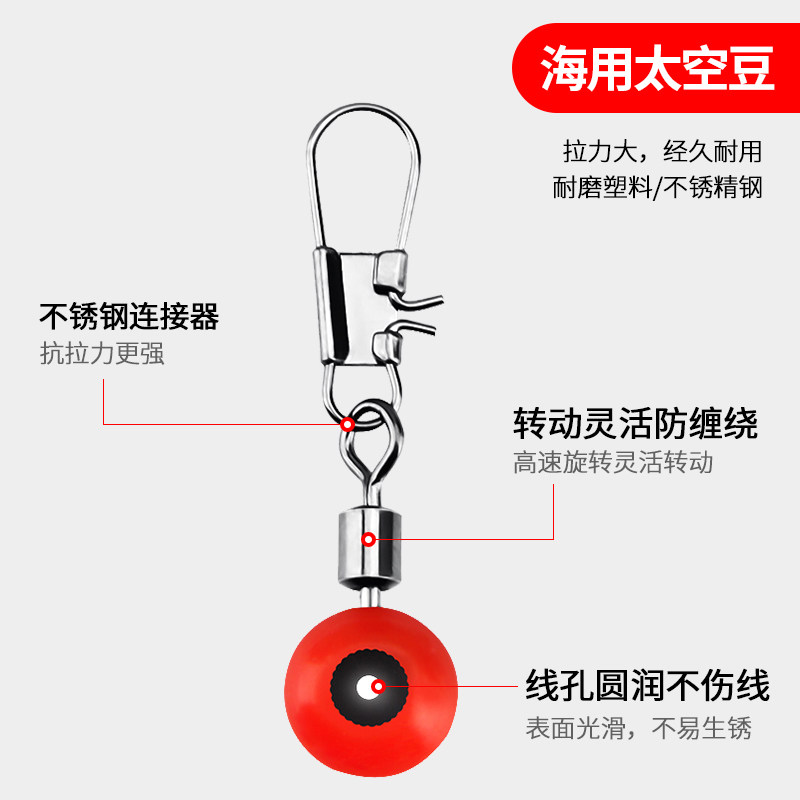 海用太空豆

拉力大，经久耐用
耐磨塑料/不锈精钢

不锈钢连接器
抗拉力更强

转动灵活防缠绕
高速旋转灵活转动

线孔圆润不伤线
表面光滑，不易生锈