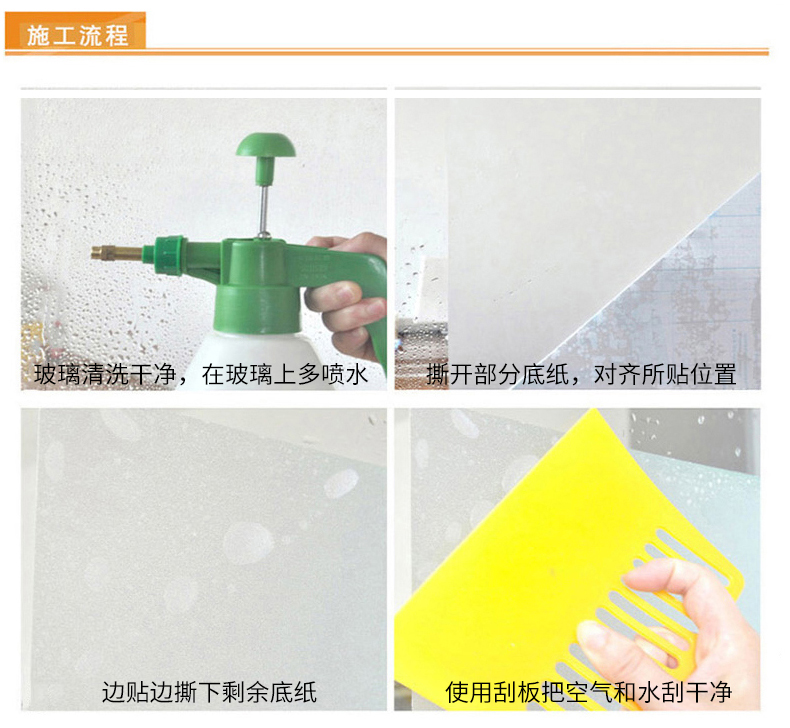 施工流程

玻璃清洗干净，在玻璃上多喷水

撕开部分底纸，对齐所贴位置

边贴边撕下剩余底纸

使用刮板把空气和水刮干净