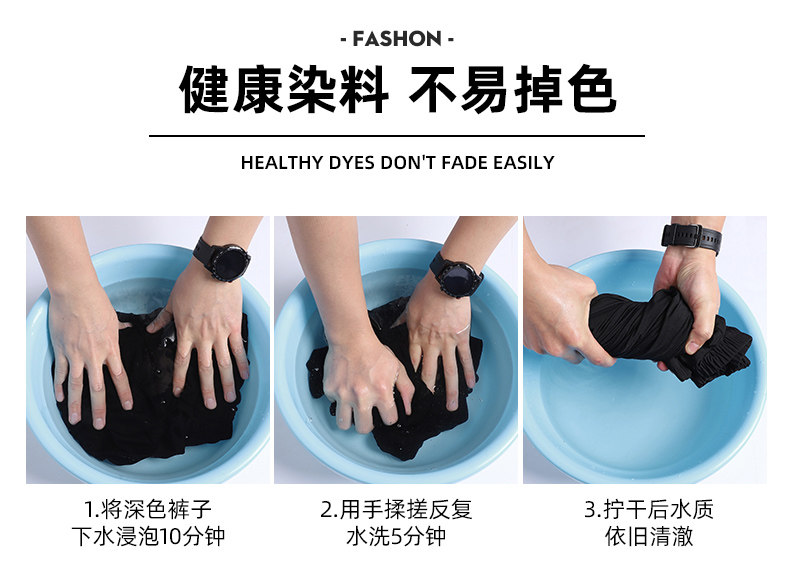 - FASHON -

健康染料 不易掉色

HEALTHY DYES DON'T FADE EASILY

1.将深色裤子下水浸泡10分钟

2.用手揉搓反复水洗5分钟

3.拧干后水质依旧清澈