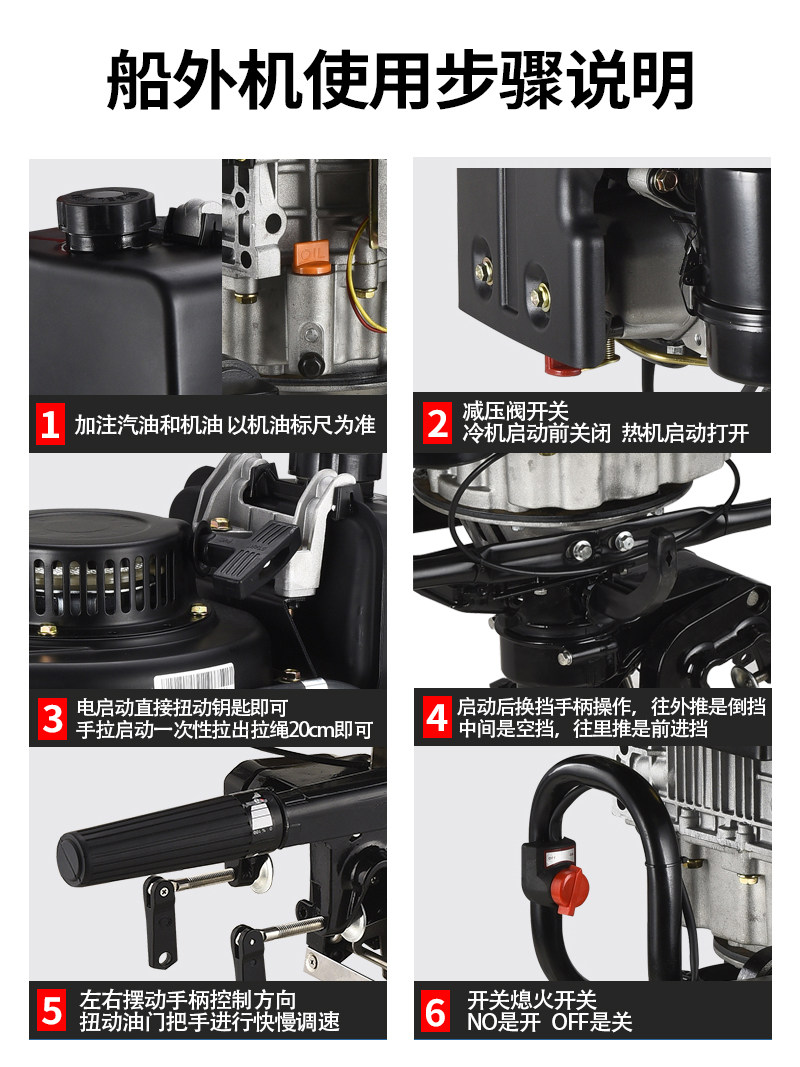 船外机使用步骤说明

1 加注汽油和机油 以机油标尺为准

2 减压阀开关
冷机启动前关闭 热机启动打开

3 电启动直接扭动钥匙即可
手拉启动一次性拉出拉绳20cm即可

4 启动后换挡手柄操作，往外推是倒挡
中间是空挡，往里推是前进挡

5 左右摆动手柄控制方向
扭动油门把手进行快慢调速

6 开关熄火开关
NO是开 OFF是关