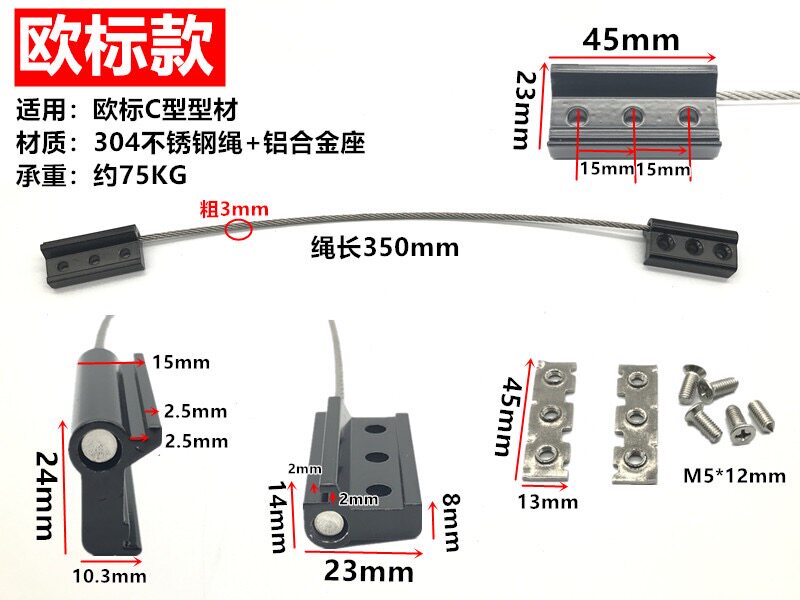 欧标款

适用：欧标C型型材
材质：304不锈钢绳+铝合金座
承重：约75KG

45mm
23mm
15mm 15mm

粗3mm
绳长350mm

15mm
2.5mm
2.5mm
24mm
10.3mm

2mm
2mm
14mm
8mm
23mm

45mm
13mm
M5*12mm