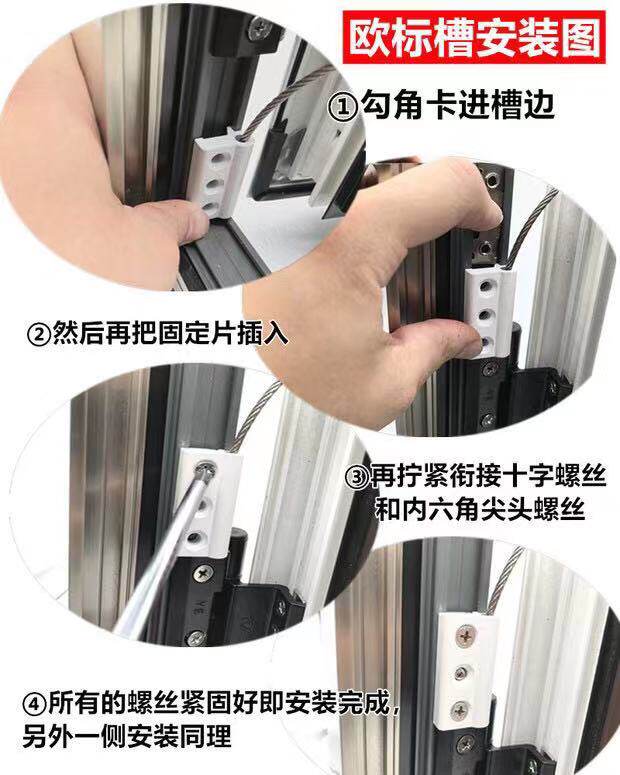 欧标槽安装图

①勾角卡进槽边

②然后再把固定片插入

③再拧紧衔接十字螺丝和内六角尖头螺丝

④所有的螺丝紧固好即安装完成，另外一侧安装同理