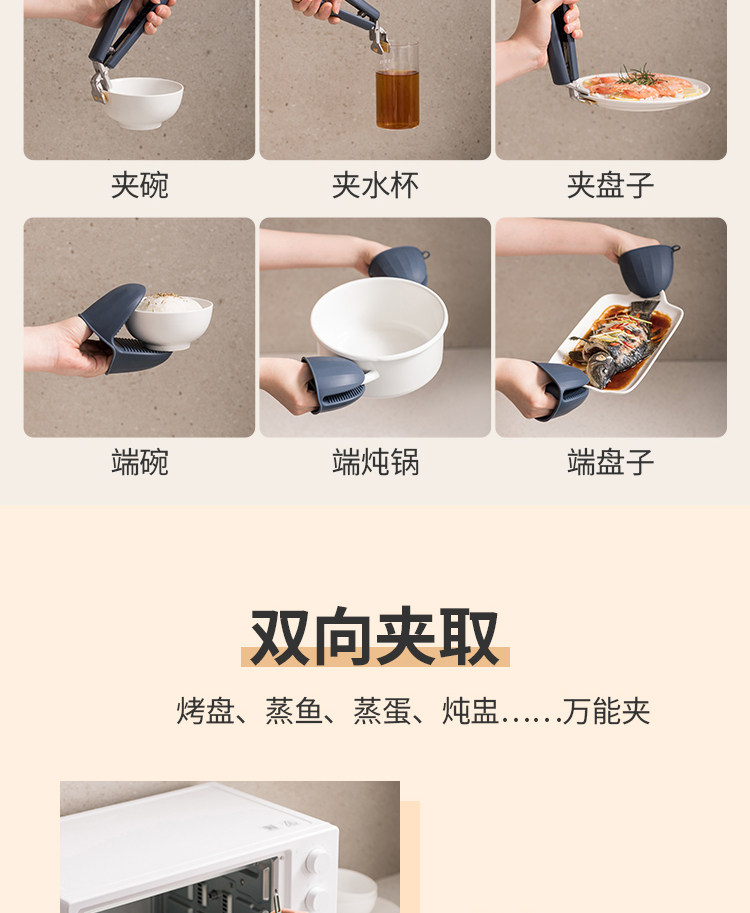 夹碗

夹水杯

夹盘子

端碗

端炖锅

端盘子

双向夹取

烤盘、蒸鱼、蒸蛋、炖盅……万能夹