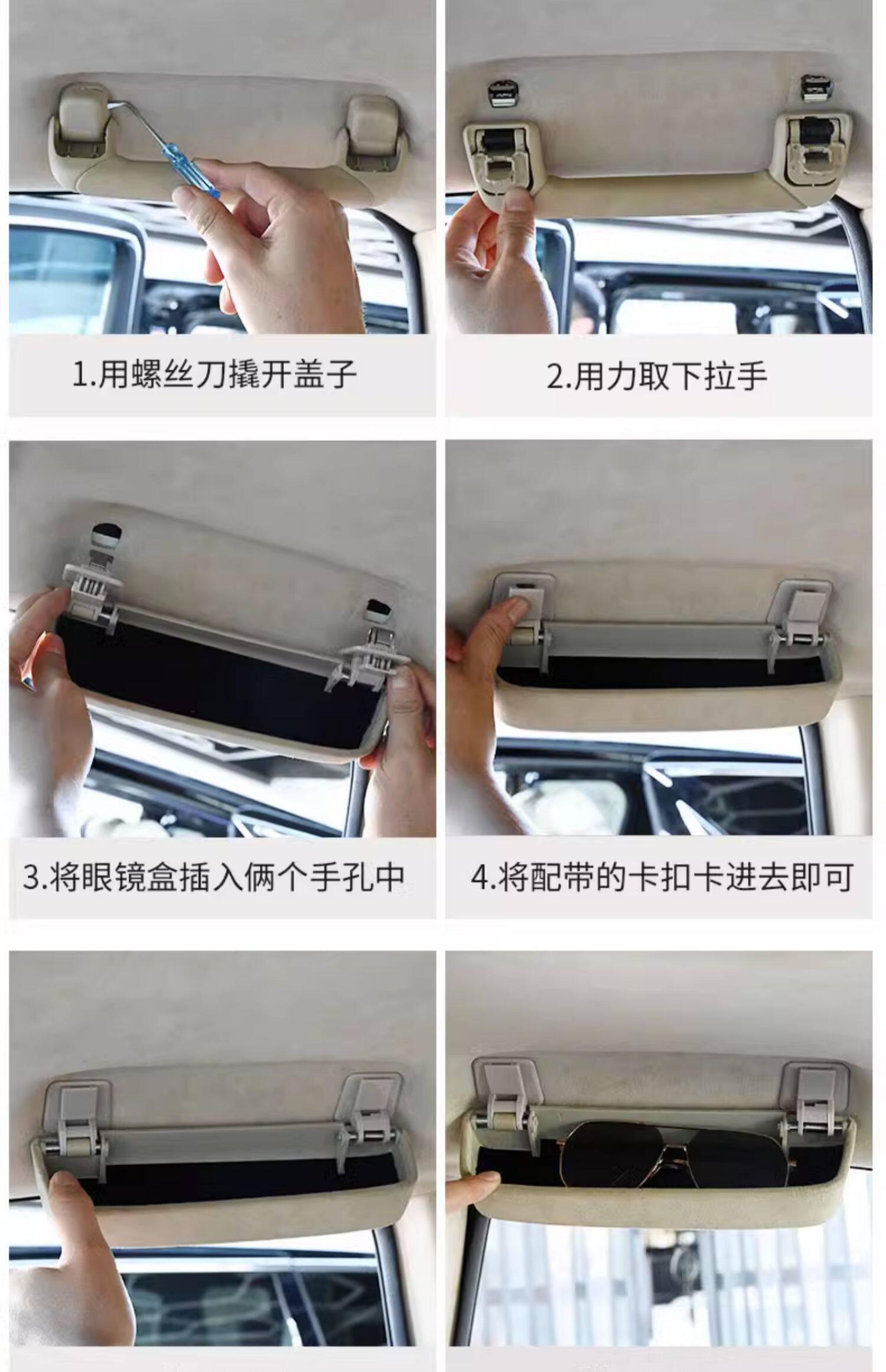 1.用螺丝刀撬开盖子

2.用力取下拉手

3.将眼镜盒插入俩个手孔中

4.将配带的卡扣卡进去即可