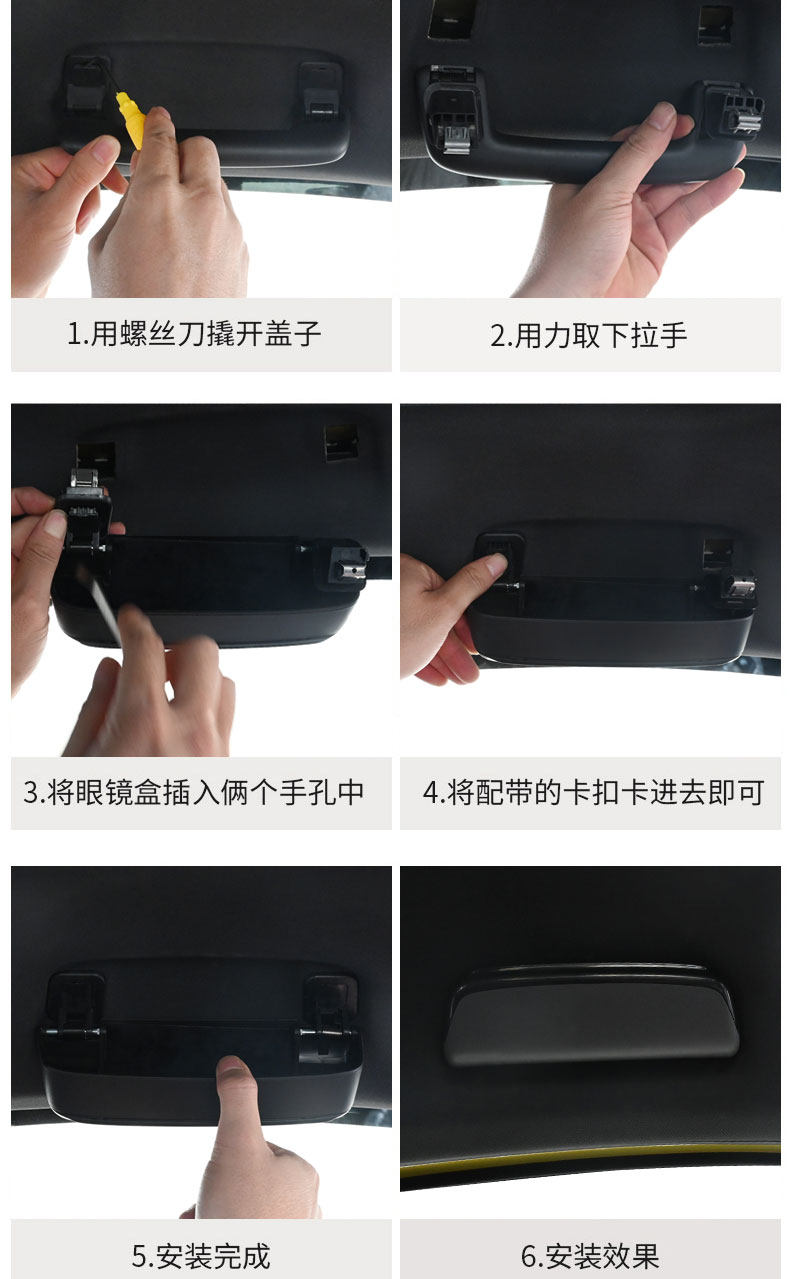 1.用螺丝刀撬开盖子

2.用力取下拉手

3.将眼镜盒插入俩个手孔中

4.将配带的卡扣卡进去即可

5.安装完成

6.安装效果