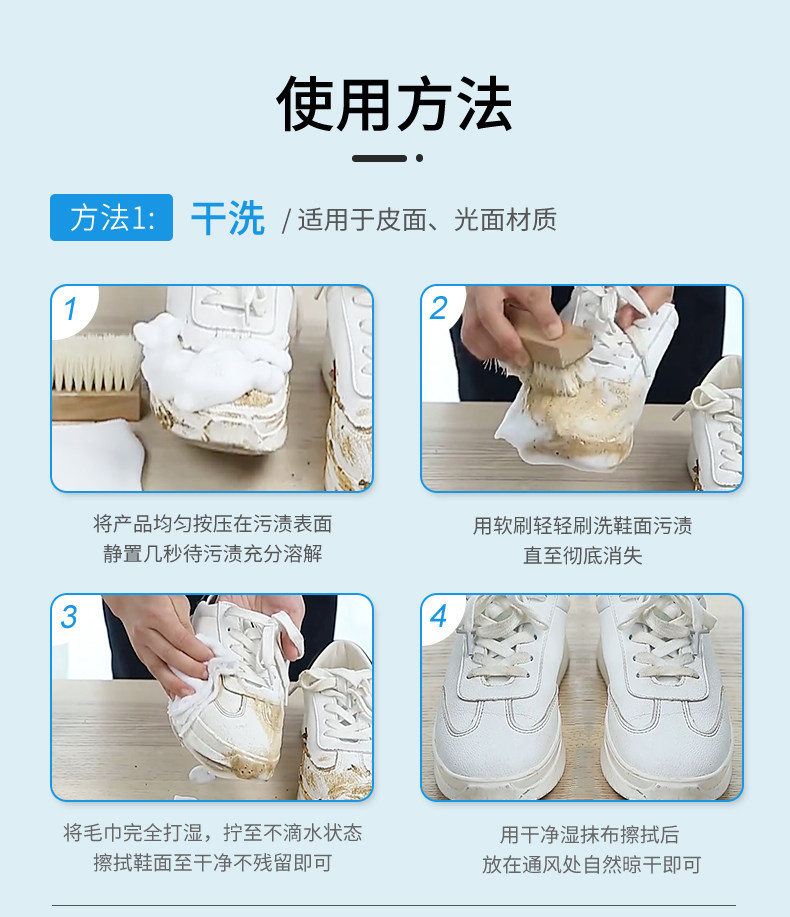 使用方法

方法1: 干洗 / 适用于皮面、光面材质

1

将产品均匀按压在污渍表面
静置几秒待污渍充分溶解

2

用软刷轻轻刷洗鞋面污渍
直至彻底消失

3

将毛巾完全打湿，拧至不滴水状态
擦拭鞋面至干净不残留即可

4

用干净湿抹布擦拭后
放在通风处自然晾干即可