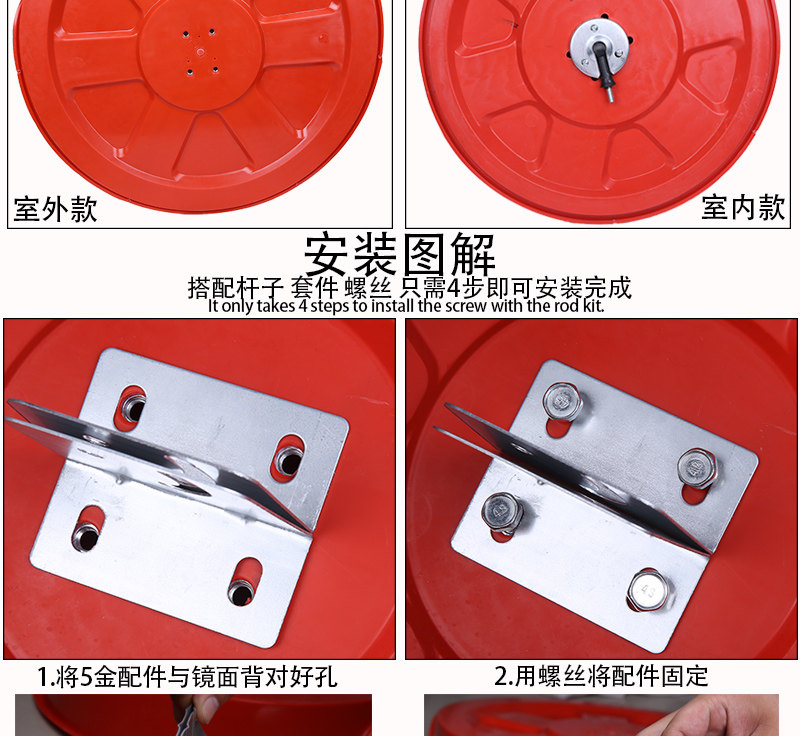 室外款

室内款

安装图解

搭配杆子 套件 螺丝 只需4步即可安装完成
It only takes 4 steps to install the screw with the rod kit.

1.将5金配件与镜面背对好孔

2.用螺丝将配件固定