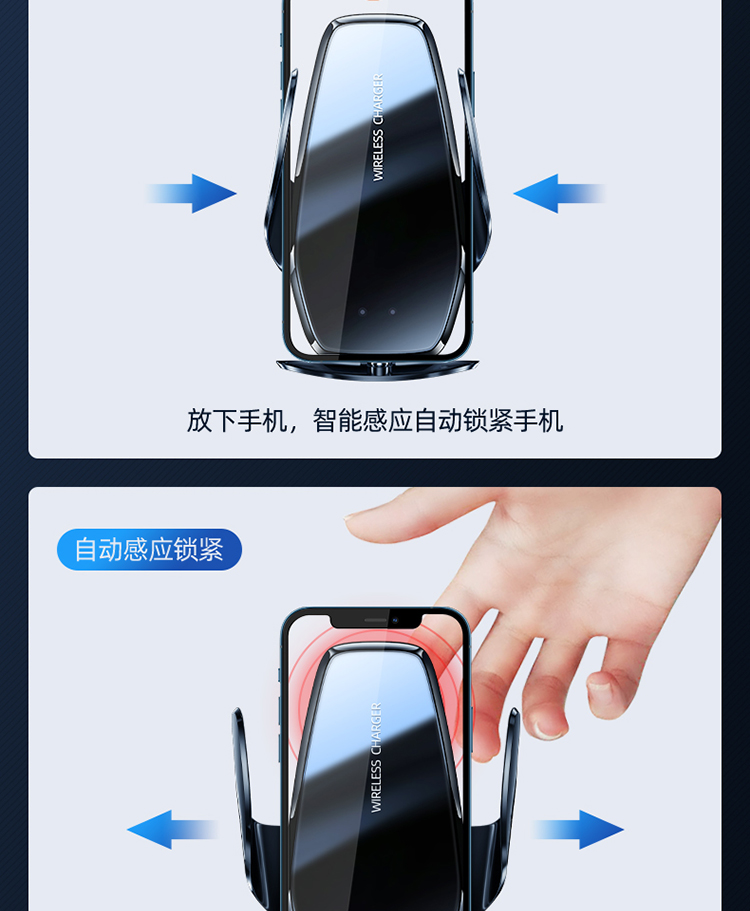 WIRELESS CHARGER

放下手机，智能感应自动锁紧手机

自动感应锁紧

WIRELESS CHARGER